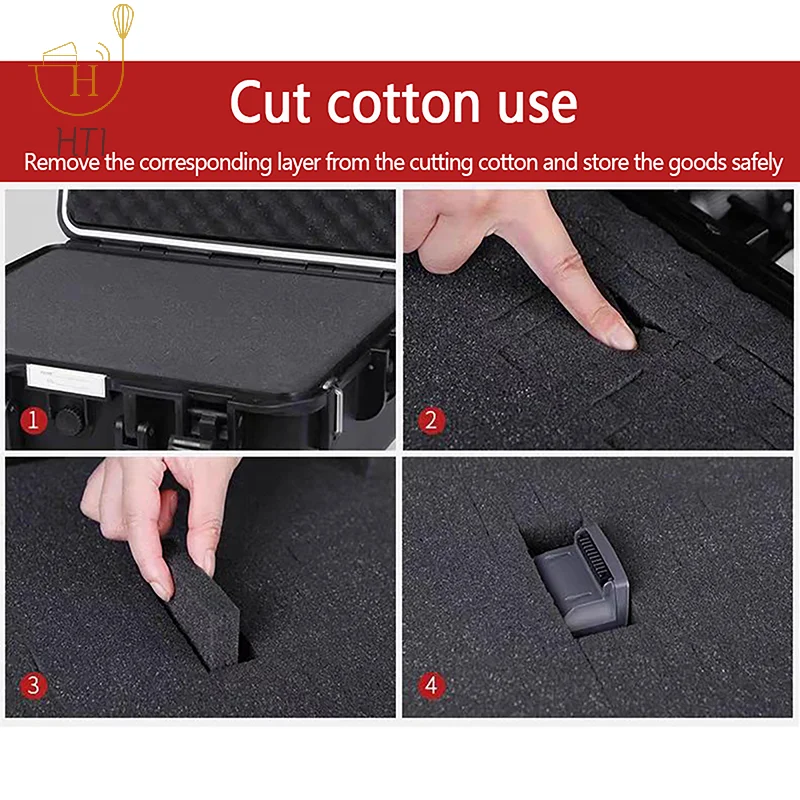 H
HTI

Cut cotton use

Remove the corresponding layer from the cutting cotton and store the goods safely

1

2

3

4