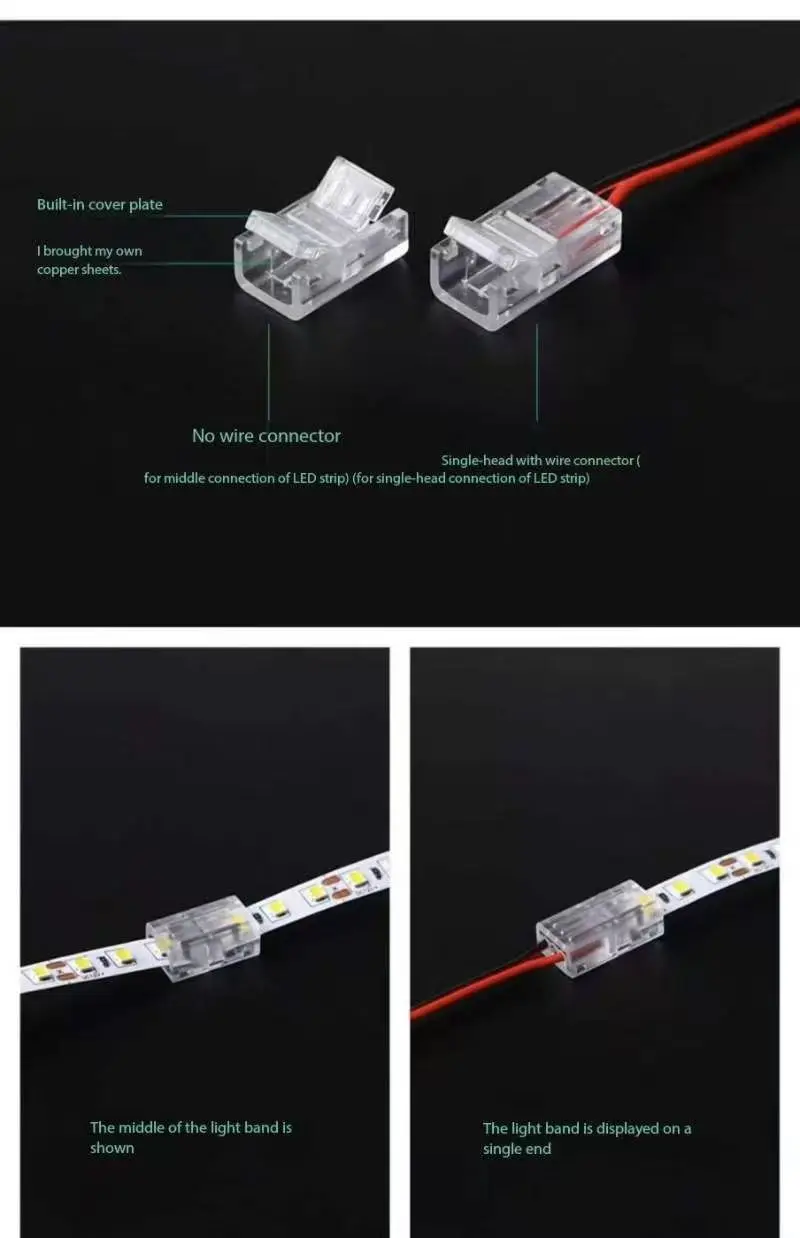 Built-in cover plate

I brought my own copper sheets.

No wire connector

Single-head with wire connector (

for middle connection of LED strip) (for single-head connection of LED strip)

The middle of the light band is shown

The light band is displayed on a single end