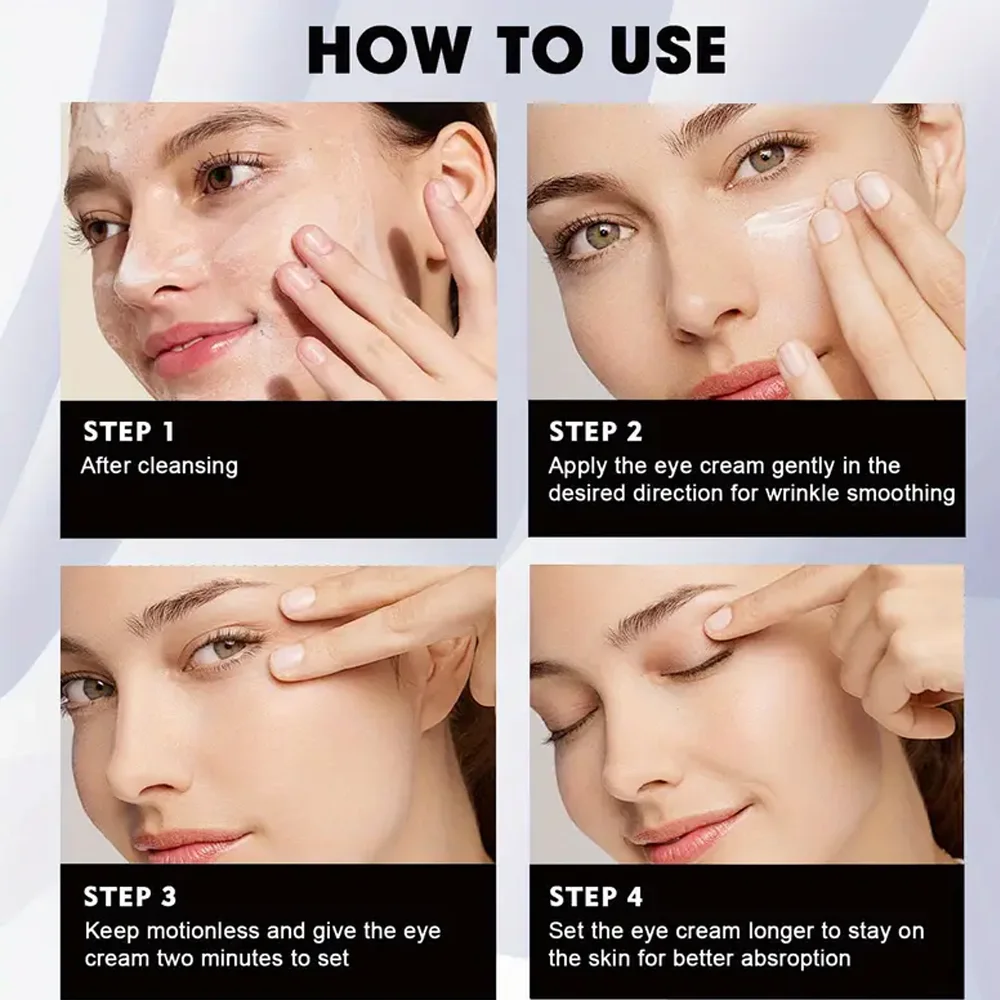 HOW TO USE

STEP 1
After cleansing

STEP 2
Apply the eye cream gently in the desired direction for wrinkle smoothing

STEP 3
Keep motionless and give the eye cream two minutes to set

STEP 4
Set the eye cream longer to stay on the skin for better absroption