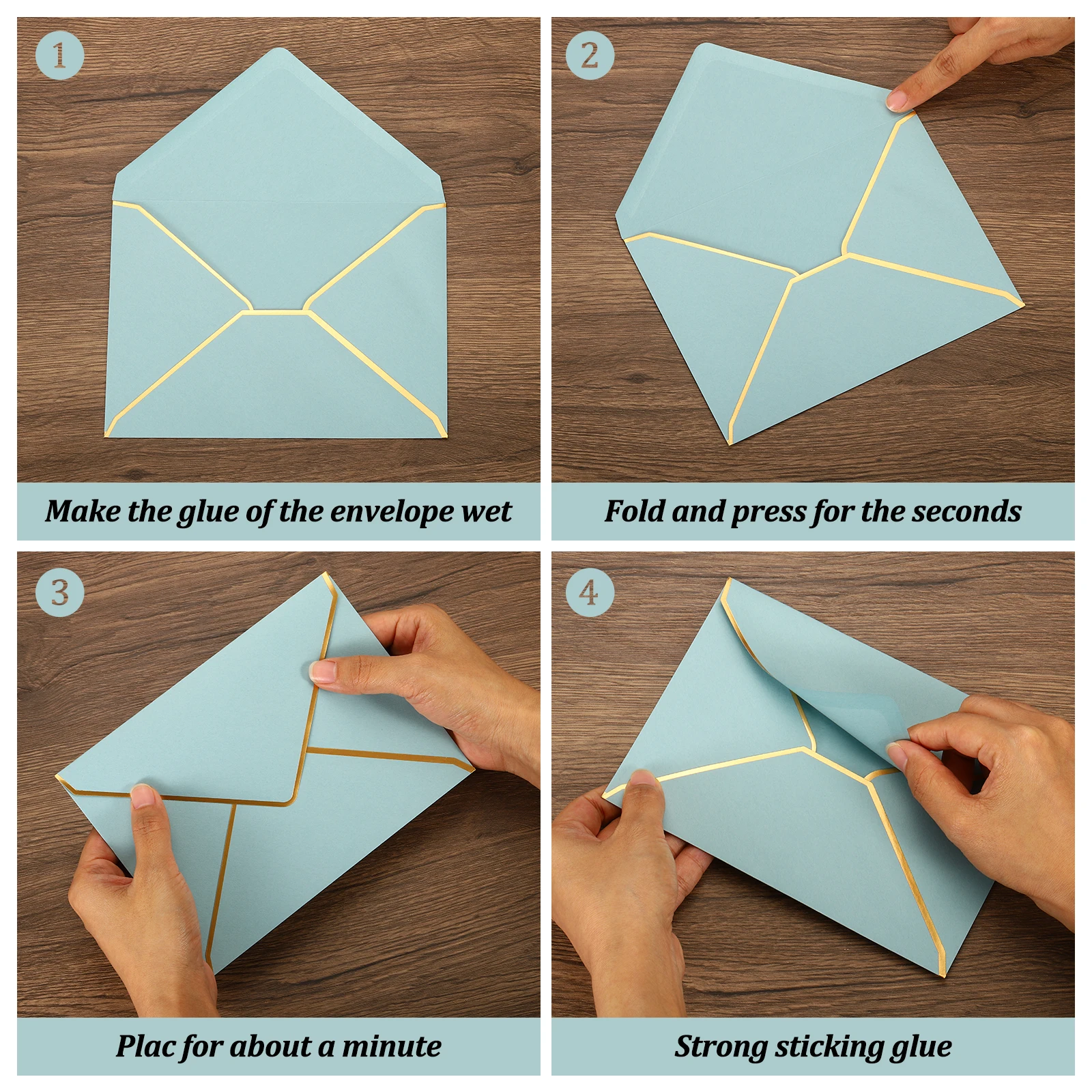 1

Make the glue of the envelope wet

2

Fold and press for the seconds

3

Plac for about a minute

4

Strong sticking glue