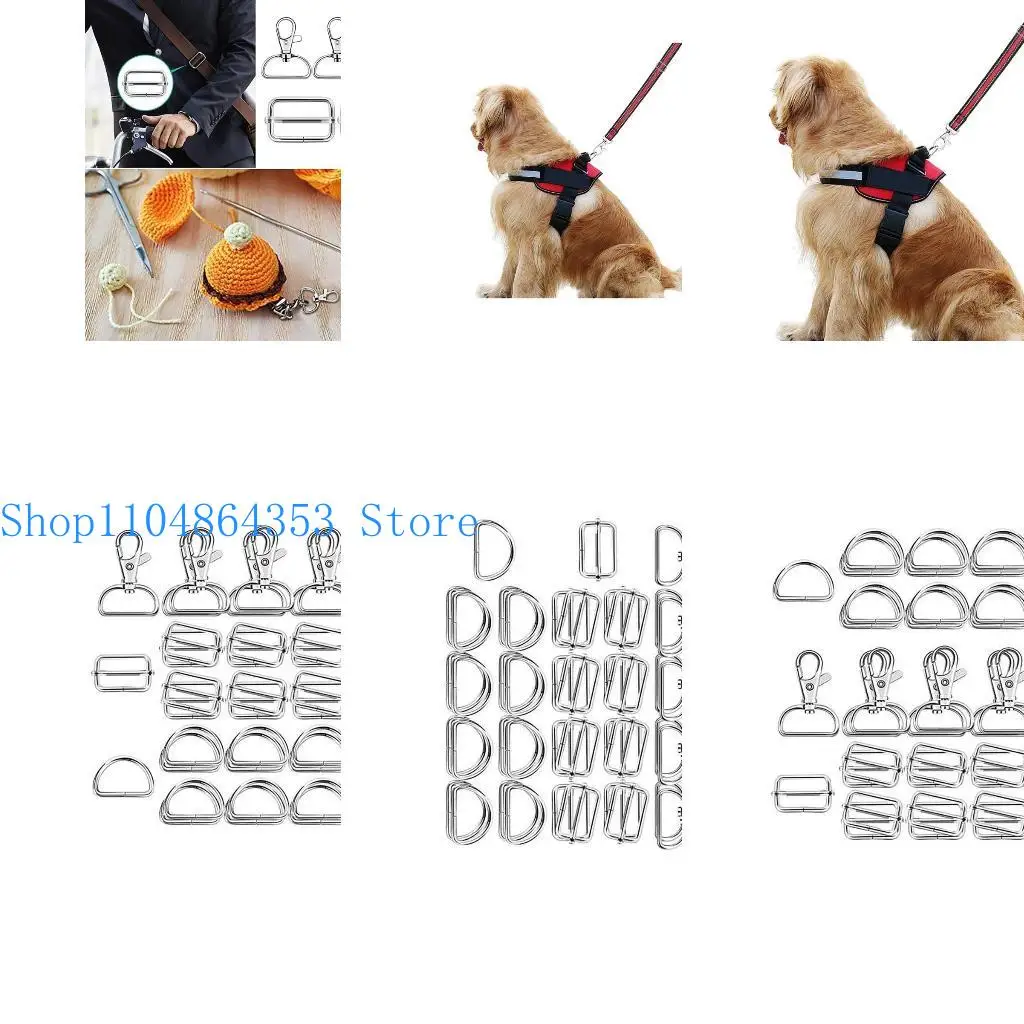 Shop1104864353 Store