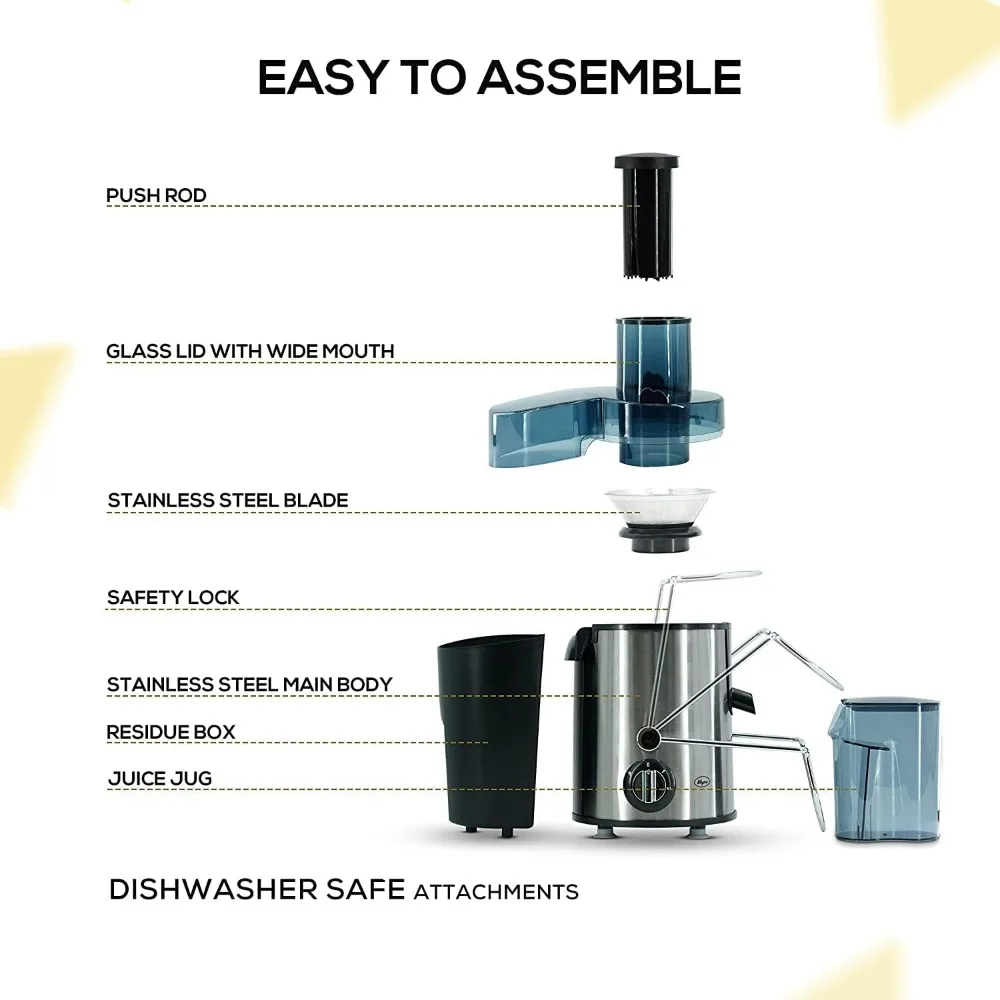 EASY TO ASSEMBLE

PUSH ROD

GLASS LID WITH WIDE MOUTH

STAINLESS STEEL BLADE

SAFETY LOCK

STAINLESS STEEL MAIN BODY

RESIDUE BOX

JUICE JUG

DISHWASHER SAFE ATTACHMENTS