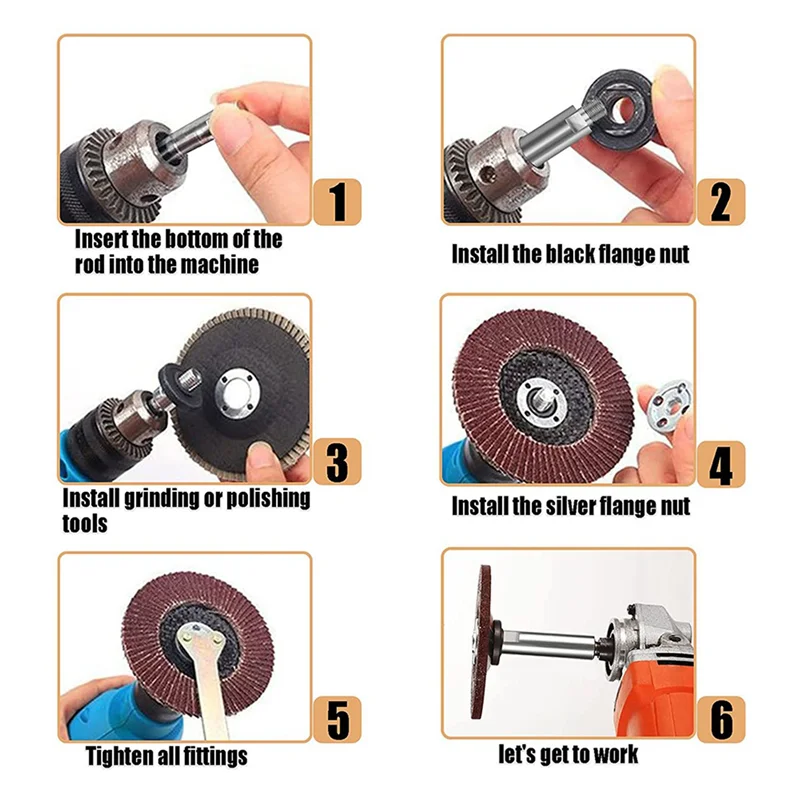 1
Insert the bottom of the rod into the machine

2
Install the black flange nut

3
Install grinding or polishing tools

4
Install the silver flange nut

5
Tighten all fittings

6
let's get to work