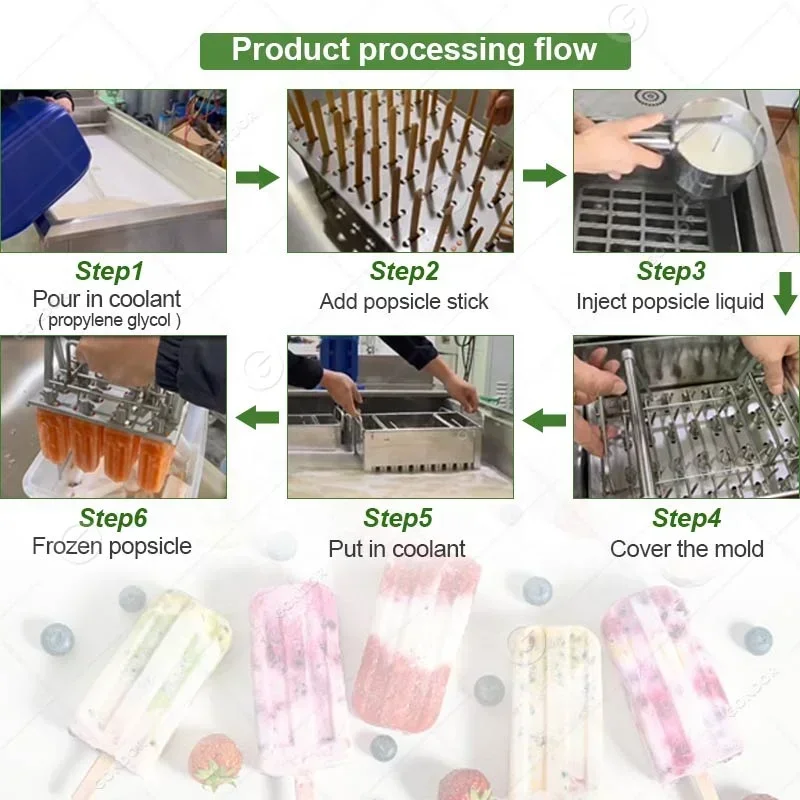 Product processing flow

Step1
Pour in coolant
( propylene glycol )

Step2
Add popsicle stick

Step3
Inject popsicle liquid

Step4
Cover the mold

Step5
Put in coolant

Step6
Frozen popsicle