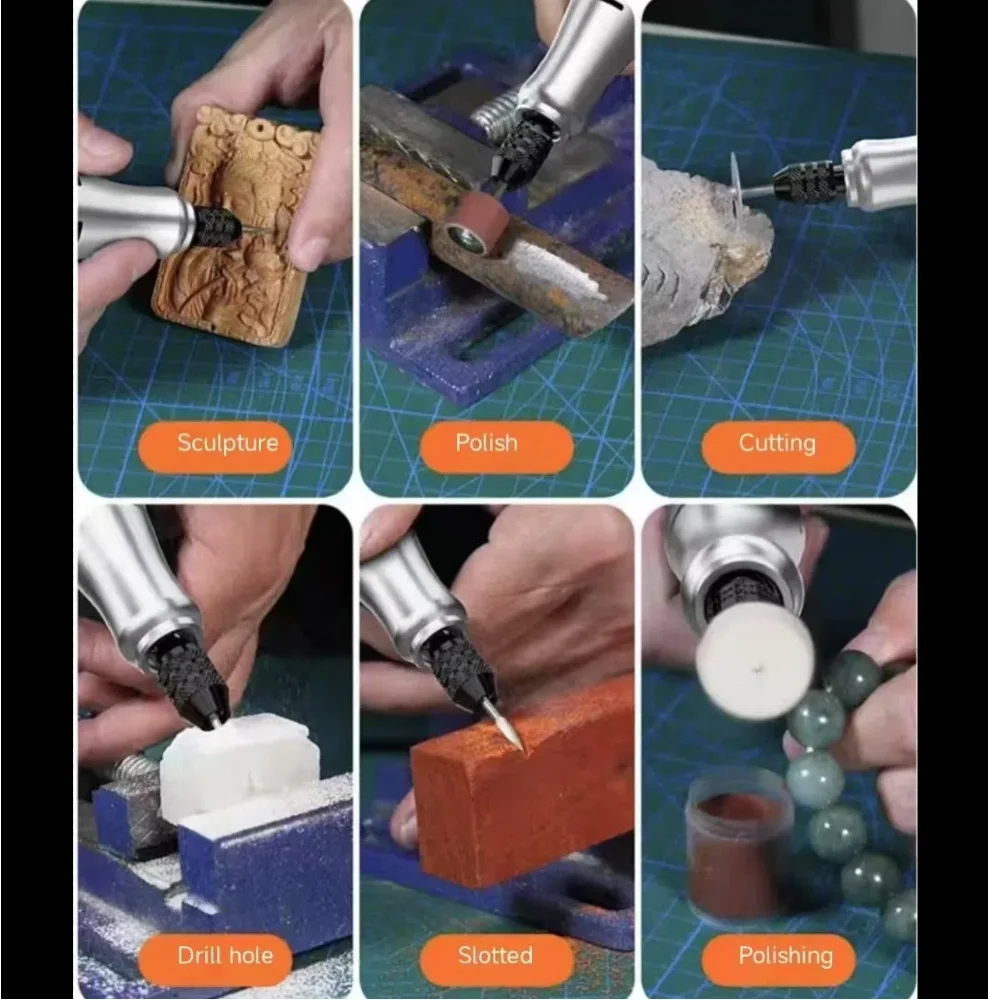 Sculpture

Polish

Cutting

Drill hole

Slotted

Polishing