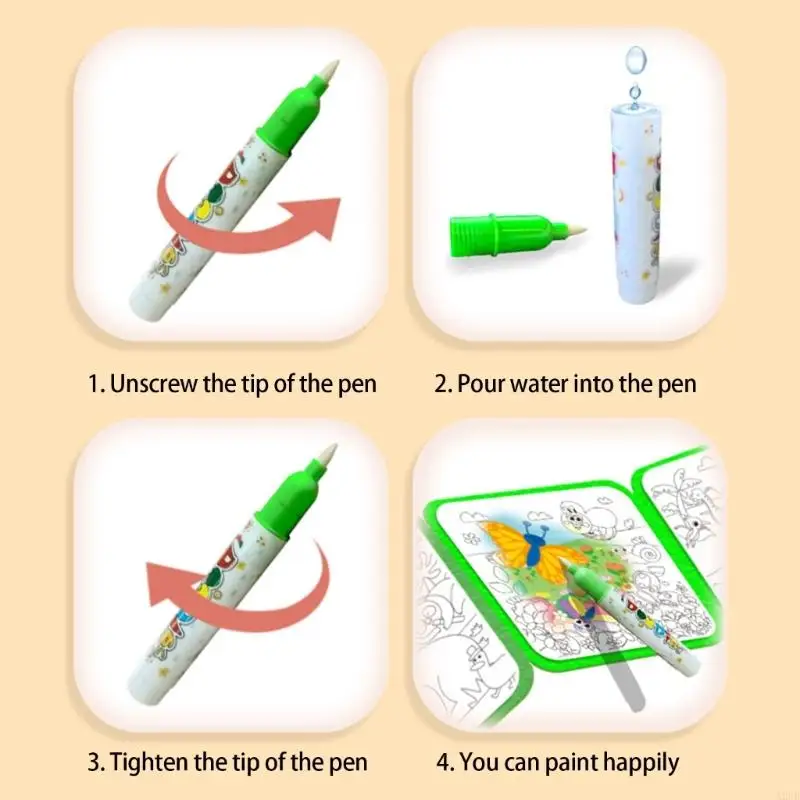 1. Unscrew the tip of the pen

2. Pour water into the pen

3. Tighten the tip of the pen

4. You can paint happily