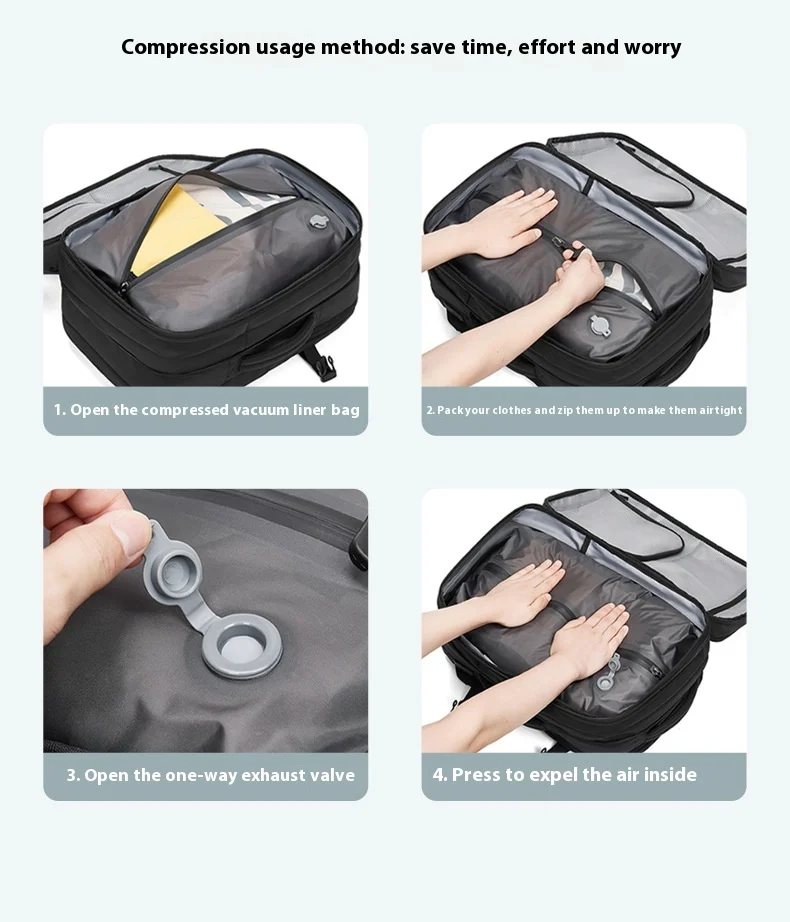 Compression usage method: save time, effort and worry

1. Open the compressed vacuum liner bag

2. Pack your clothes and zip them up to make them airtight

3. Open the one-way exhaust valve

4. Press to expel the air inside