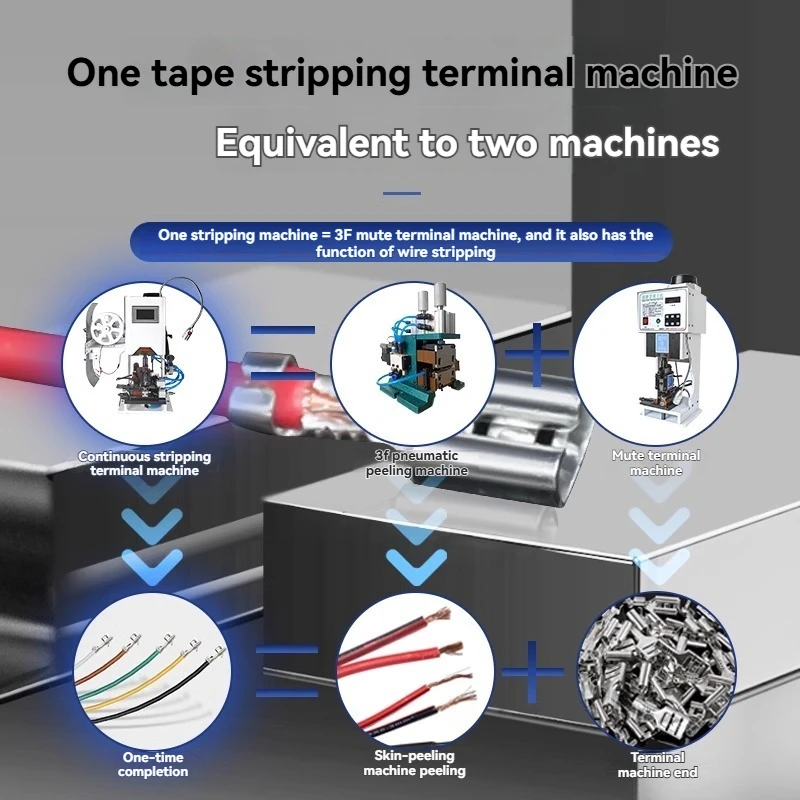 One tape stripping terminal machine

Equivalent to two machines

One stripping machine = 3F mute terminal machine, and it also has the function of wire stripping

Continuous stripping terminal machine

3f pneumatic peeling machine

Mute terminal machine

One-time completion

Skin-peeling machine peeling

Terminal machine end