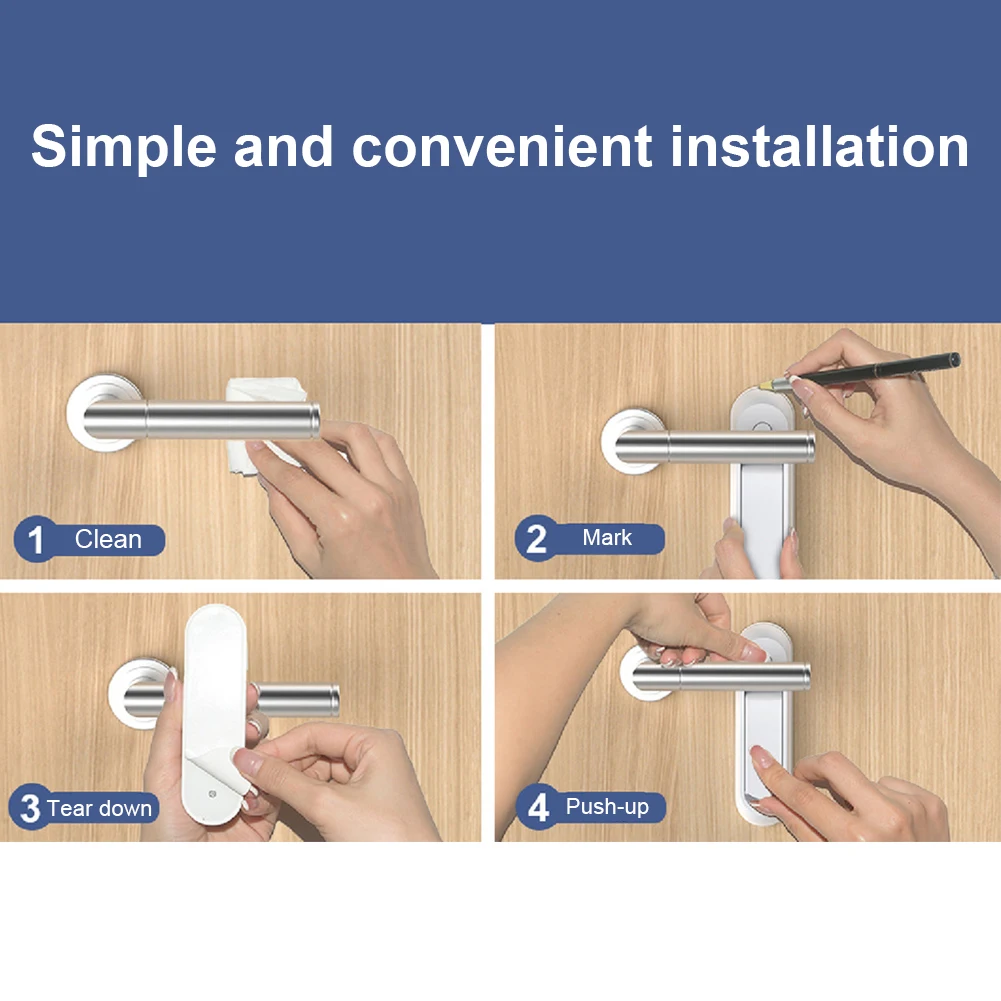 Simple and convenient installation

1 Clean

2 Mark

3 Tear down

4 Push-up