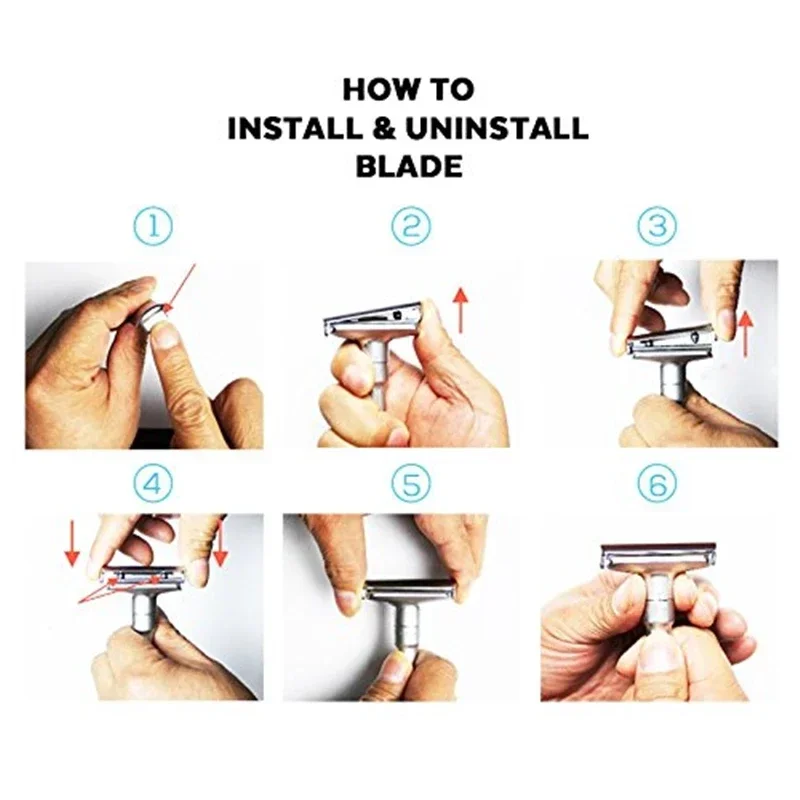 HOW TO
INSTALL & UNINSTALL
BLADE

①

②

③

④

⑤

⑥