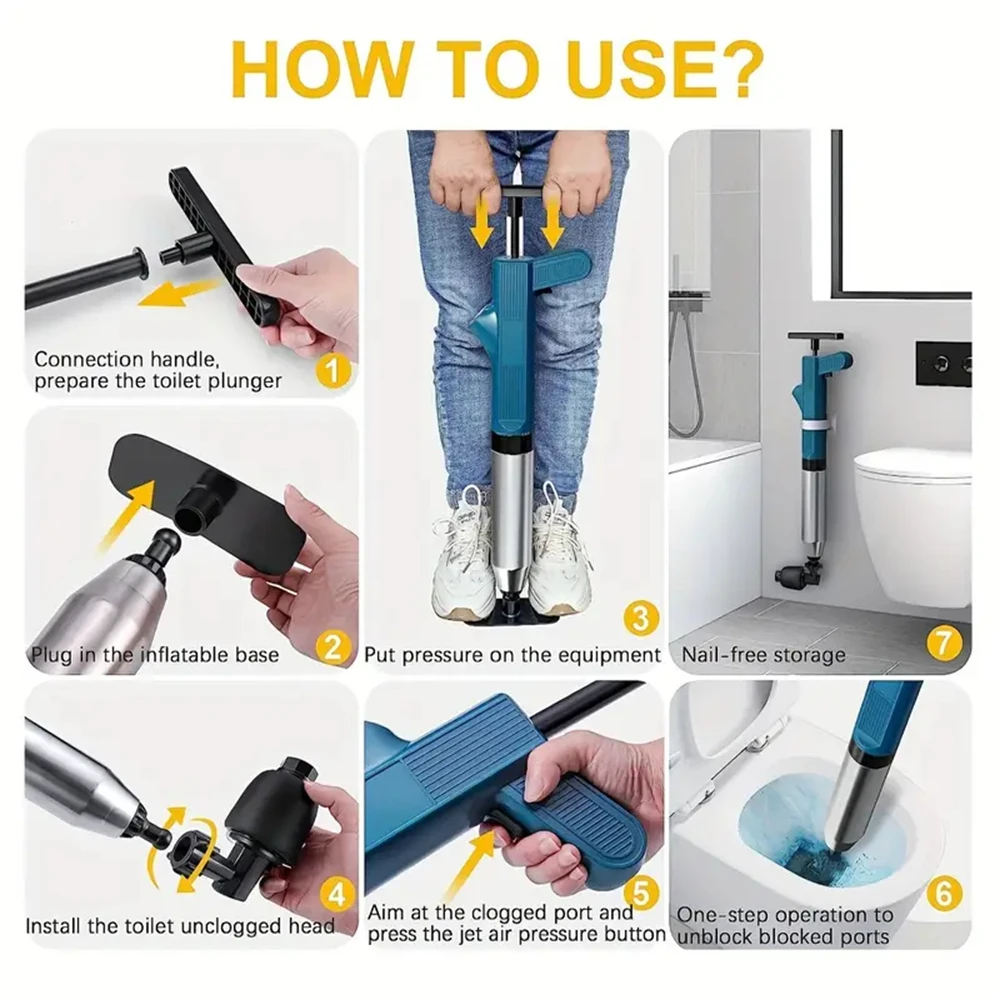 HOW TO USE?

Connection handle, prepare the toilet plunger 1

Plug in the inflatable base 2

Put pressure on the equipment 3

Nail-free storage 7

Install the toilet unclogged head 4

Aim at the clogged port and press the jet air pressure button 5

One-step operation to unblock blocked ports 6