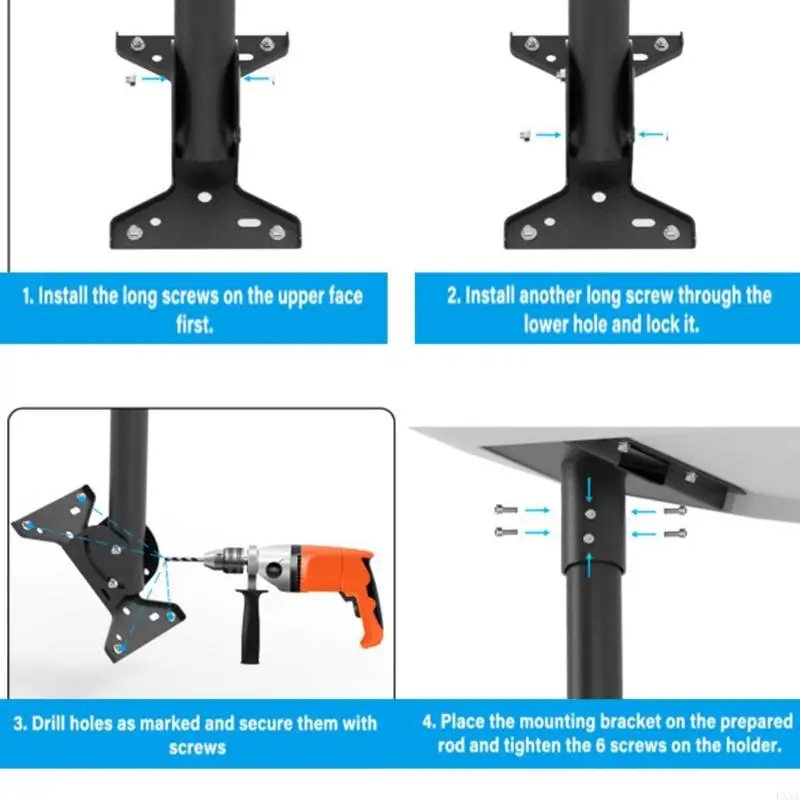 1. Install the long screws on the upper face first.

2. Install another long screw through the lower hole and lock it.

3. Drill holes as marked and secure them with screws

4. Place the mounting bracket on the prepared rod and tighten the 6 screws on the holder.