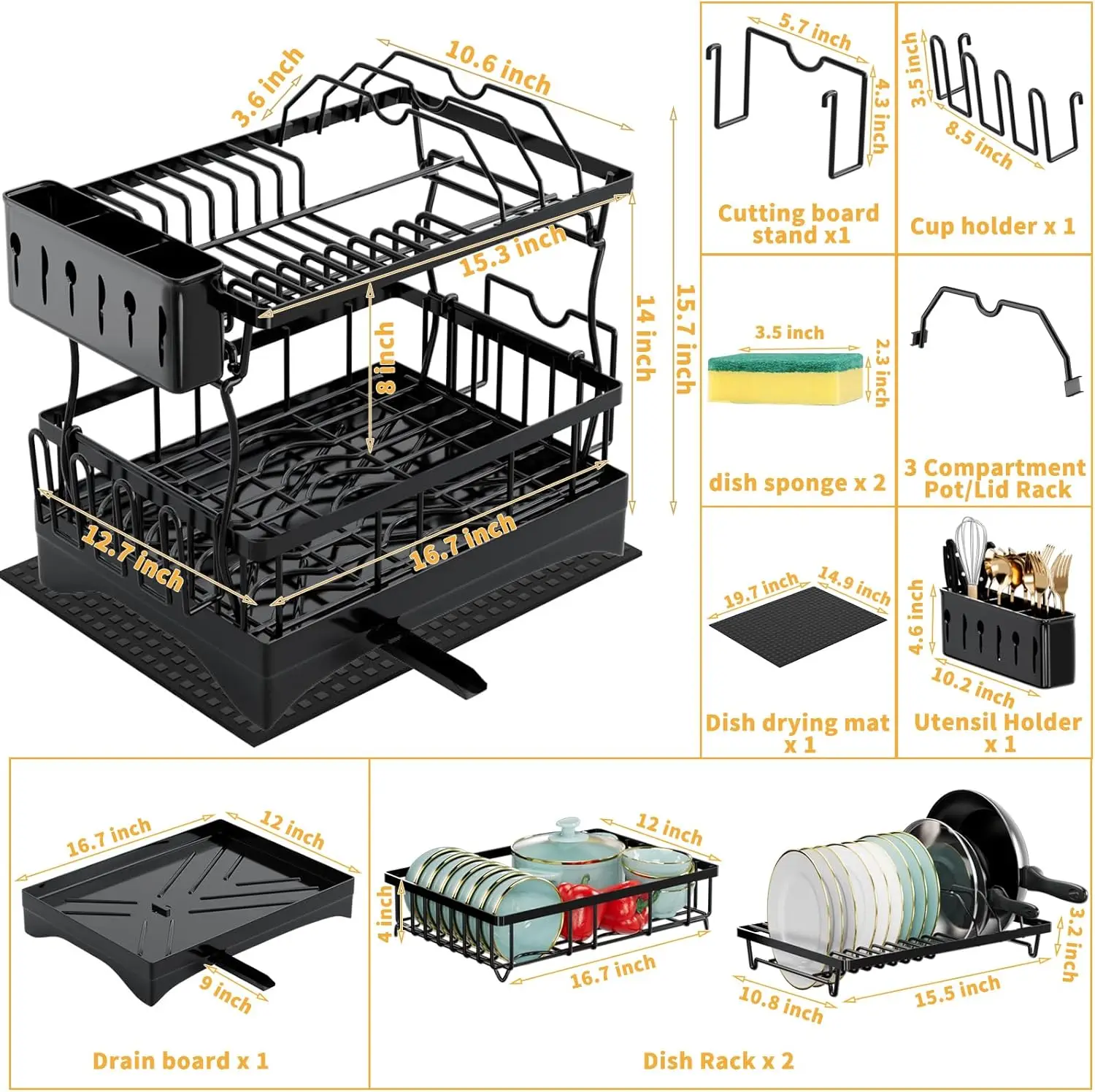 3.6 inch
10.6 inch
15.3 inch
8 inch
14 inch
15.7 inch
12.7 inch
16.7 inch

5.7 inch
4.3 inch
Cutting board stand x1

3.5 inch
8.5 inch
Cup holder x 1

3.5 inch
2.3 inch
dish sponge x 2

3 Compartment Pot/Lid Rack

19.7 inch
14.9 inch
Dish drying mat x 1

4.6 inch
10.2 inch
Utensil Holder x 1

16.7 inch
12 inch
9 inch
Drain board x 1

12 inch
4 inch
16.7 inch
3.2 inch
10.8 inch
15.5 inch
Dish Rack x 2