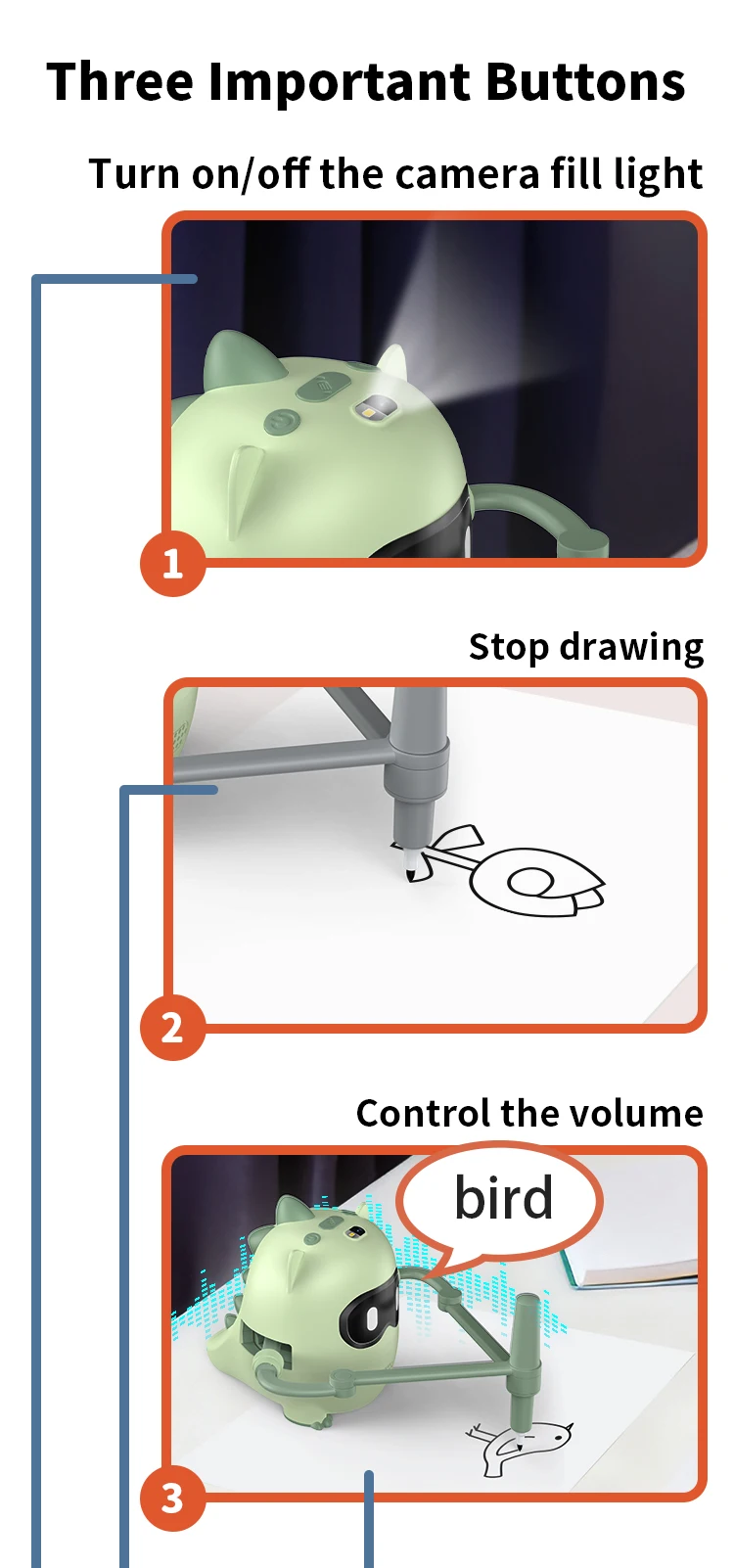 Three Important Buttons

Turn on/off the camera fill light

1

Stop drawing

2

Control the volume

bird

3