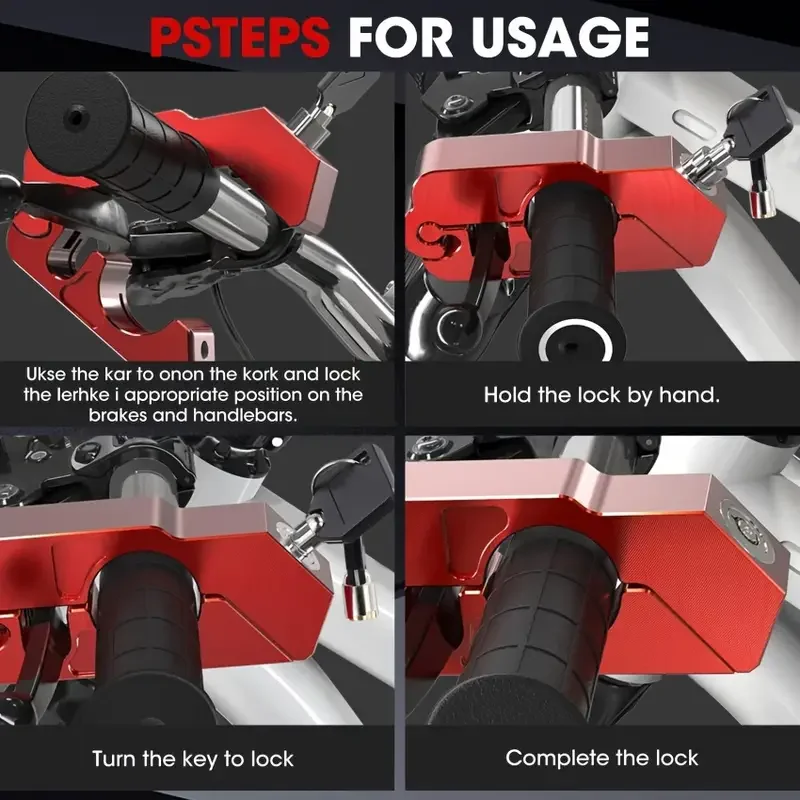 PSTEPS FOR USAGE

Ukse the kar to onon the kork and lock the lerhke i appropriate position on the brakes and handlebars.

Hold the lock by hand.

Turn the key to lock

Complete the lock