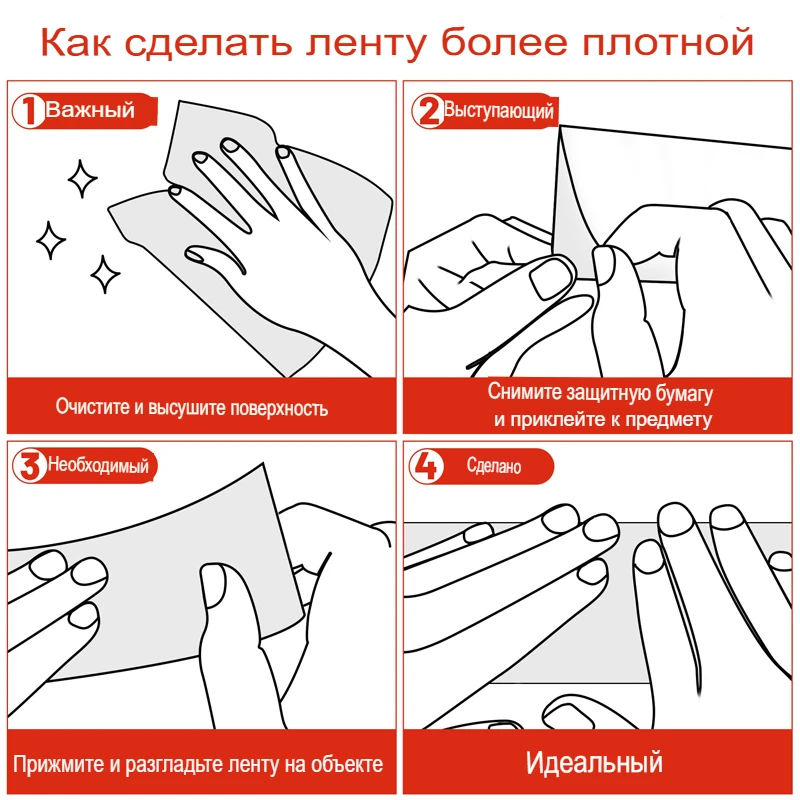 Как сделать ленту более плотной

1 Важный

Очистите и высушите поверхность

2 Выступающий

Снимите защитную бумагу и приклейте к предмету

3 Необходимый

Прижмите и разгладьте ленту на объекте

4 Сделано

Идеальный