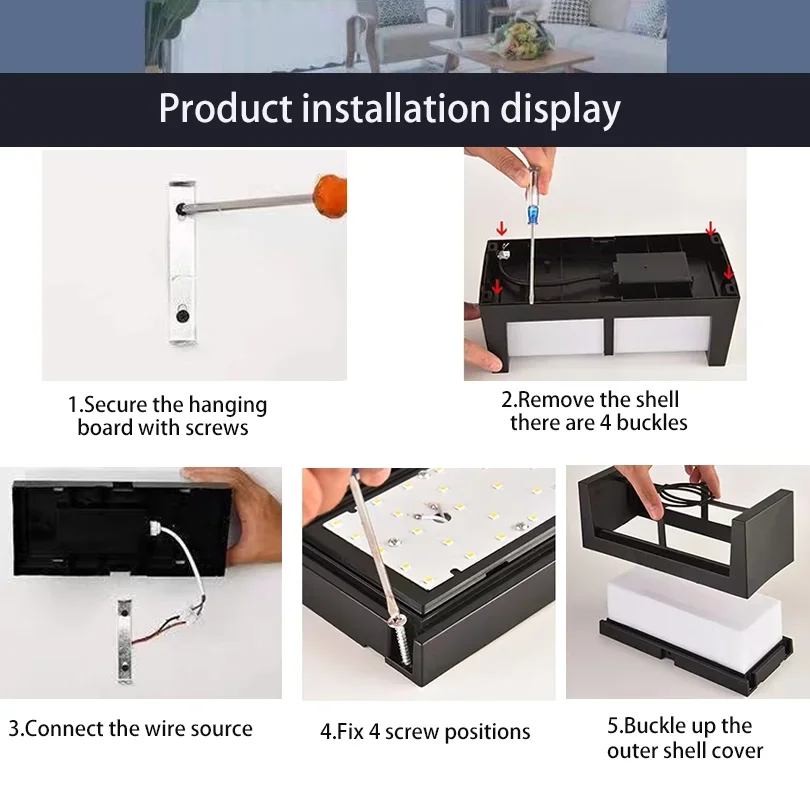 Product installation display

1.Secure the hanging board with screws

2.Remove the shell there are 4 buckles

3.Connect the wire source

4.Fix 4 screw positions

5.Buckle up the outer shell cover