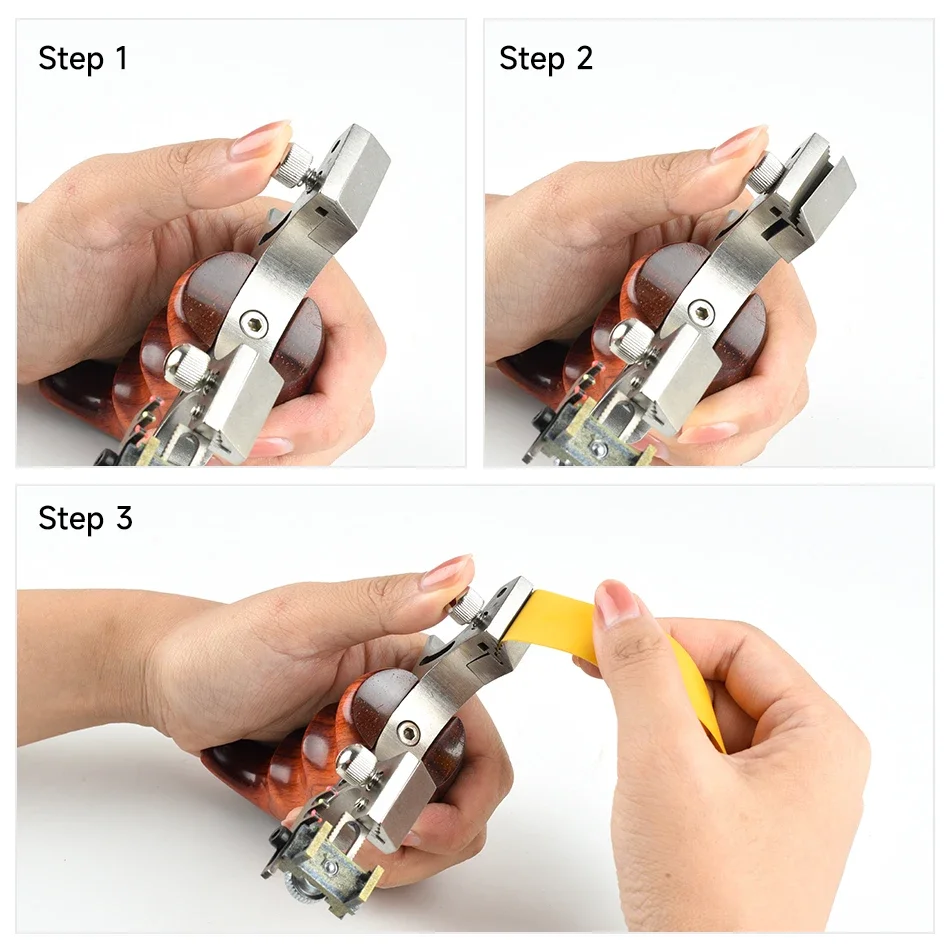 Step 1

Step 2

Step 3