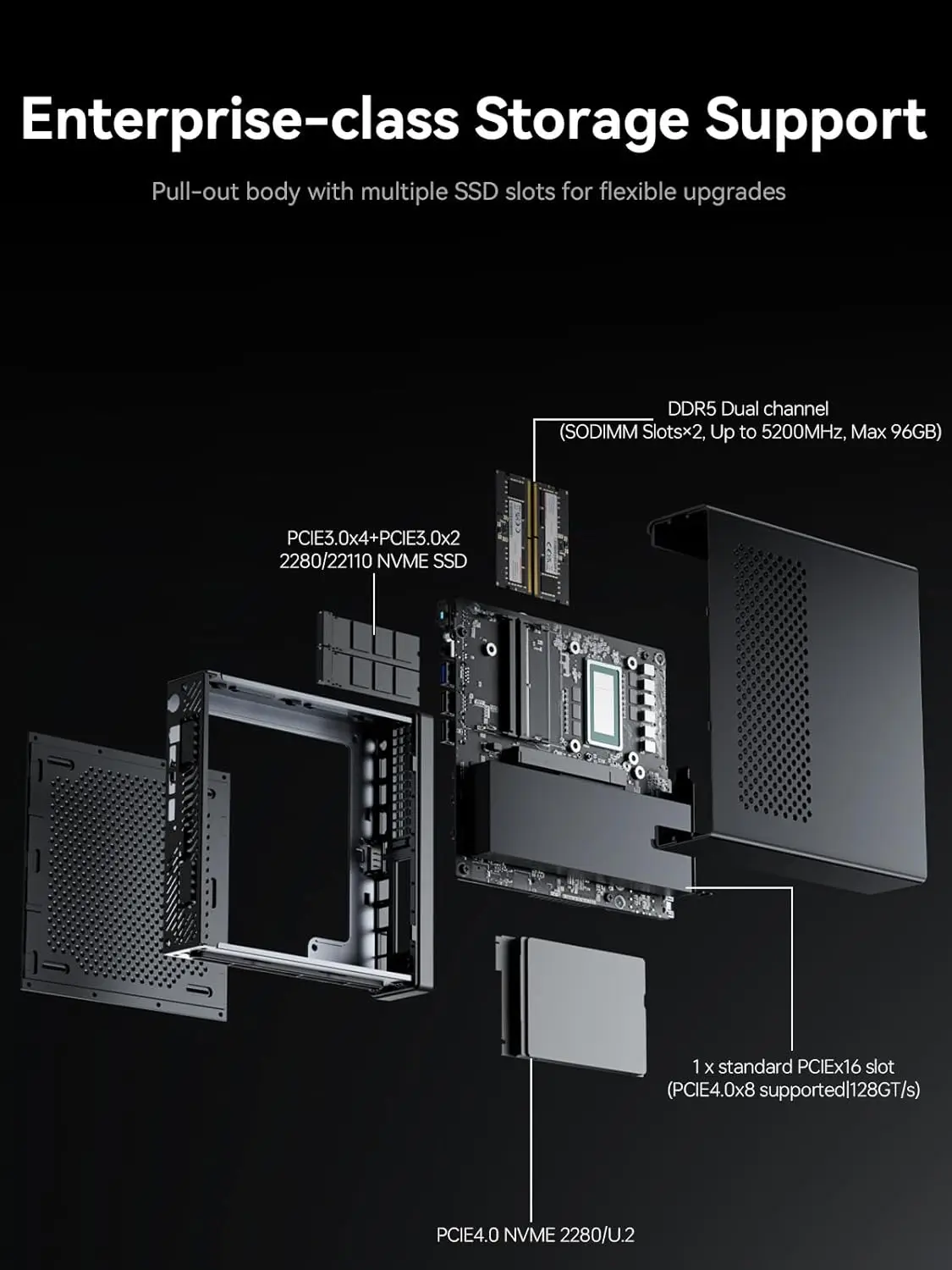 Enterprise-class Storage Support

Pull-out body with multiple SSD slots for flexible upgrades

DDR5 Dual channel
(SODIMM Slots×2, Up to 5200MHz, Max 96GB)

PCIE3.0x4+PCIE3.0x2
2280/22110 NVME SSD

1 x standard PCIEx16 slot
(PCIE4.0x8 supported|128GT/s)

PCIE4.0 NVME 2280/U.2