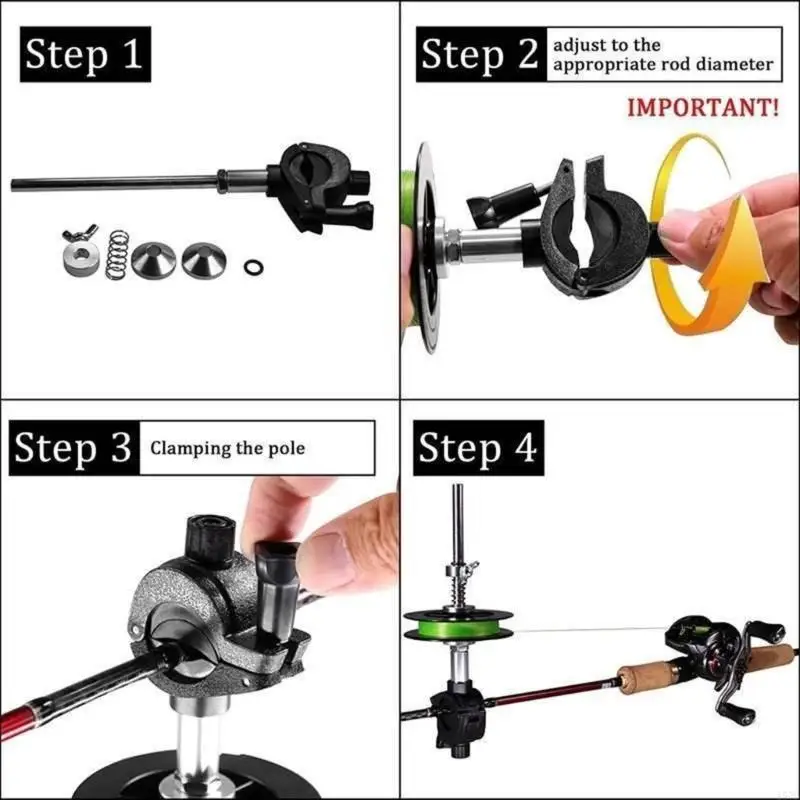 Step 1

Step 2 adjust to the appropriate rod diameter

IMPORTANT!

Step 3 Clamping the pole

Step 4