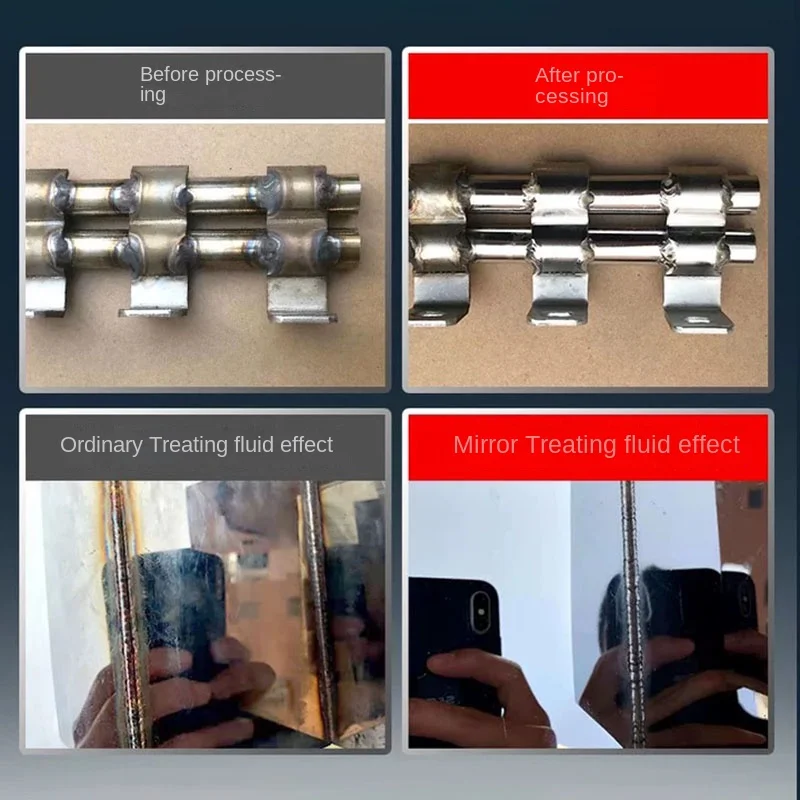 Before processing

After processing

Ordinary Treating fluid effect

Mirror Treating fluid effect