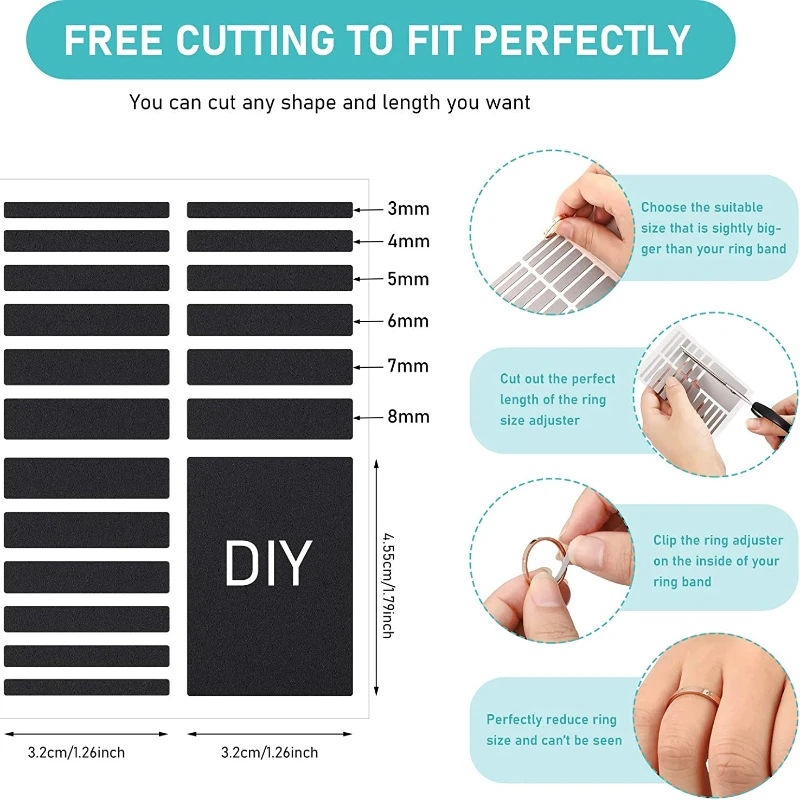 FREE CUTTING TO FIT PERFECTLY

You can cut any shape and length you want

3mm
4mm
5mm
6mm
7mm
8mm

DIY

4.55cm/1.79inch

3.2cm/1.26inch

3.2cm/1.26inch

Choose the suitable size that is sightly bigger than your ring band

Cut out the perfect length of the ring size adjuster

Clip the ring adjuster on the inside of your ring band

Perfectly reduce ring size and can't be seen