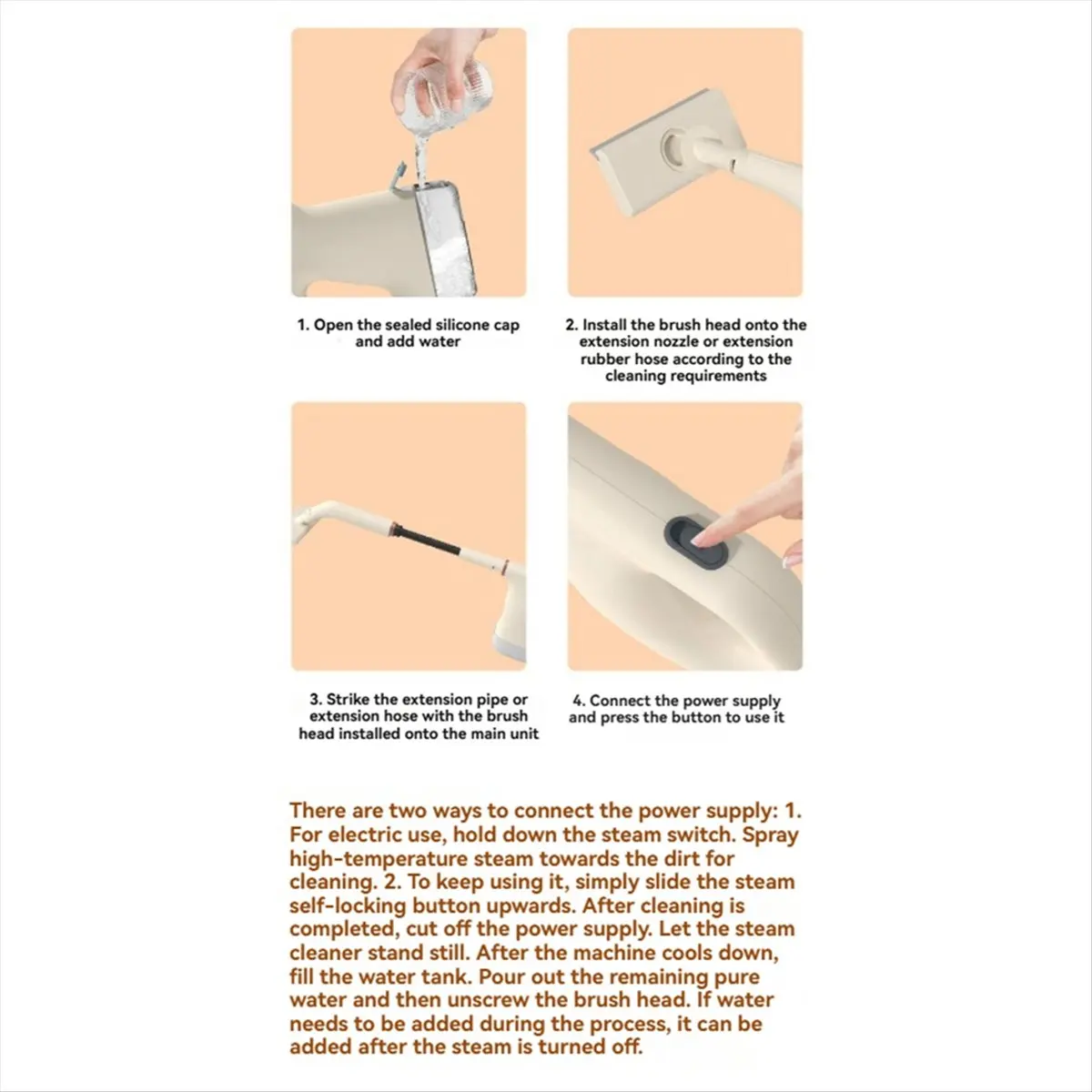 1. Open the sealed silicone cap and add water

2. Install the brush head onto the extension nozzle or extension rubber hose according to the cleaning requirements

3. Strike the extension pipe or extension hose with the brush head installed onto the main unit

4. Connect the power supply and press the button to use it

There are two ways to connect the power supply: 1. For electric use, hold down the steam switch. Spray high-temperature steam towards the dirt for cleaning. 2. To keep using it, simply slide the steam self-locking button upwards. After cleaning is completed, cut off the power supply. Let the steam cleaner stand still. After the machine cools down, fill the water tank. Pour out the remaining pure water and then unscrew the brush head. If water needs to be added during the process, it can be added after the steam is turned off.