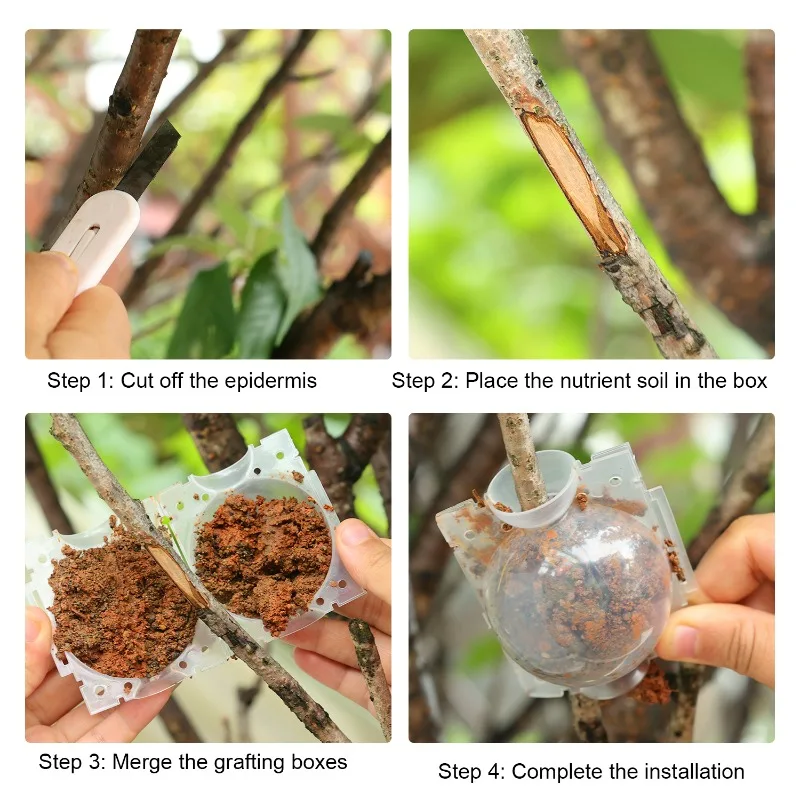 Step 1: Cut off the epidermis

Step 2: Place the nutrient soil in the box

Step 3: Merge the grafting boxes

Step 4: Complete the installation