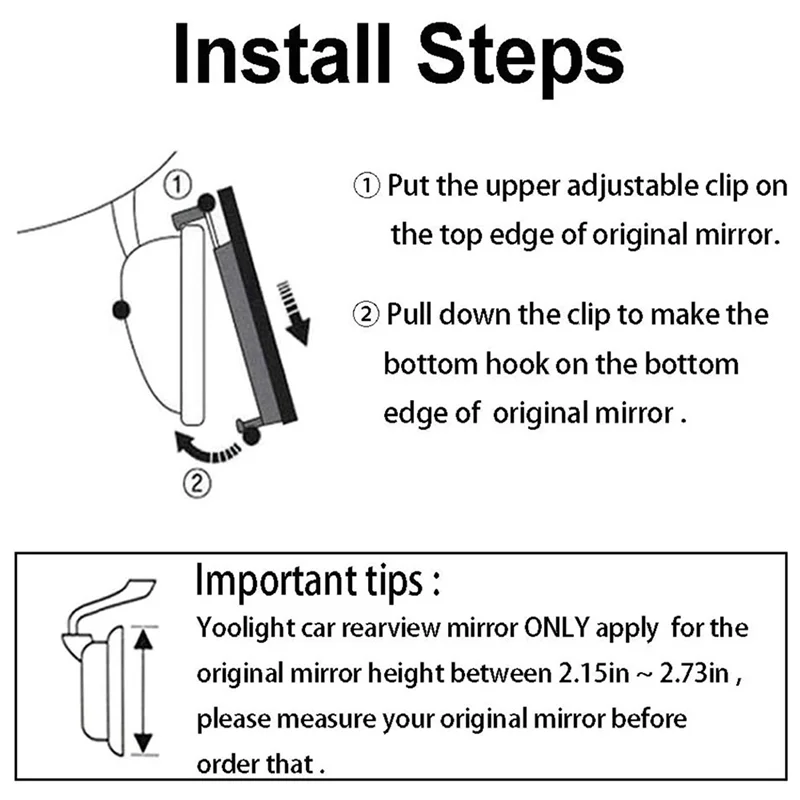 Install Steps

①

②

① Put the upper adjustable clip on the top edge of original mirror.

② Pull down the clip to make the bottom hook on the bottom edge of original mirror .

Important tips :

Yoolight car rearview mirror ONLY apply for the original mirror height between 2.15in ~ 2.73in , please measure your original mirror before order that .