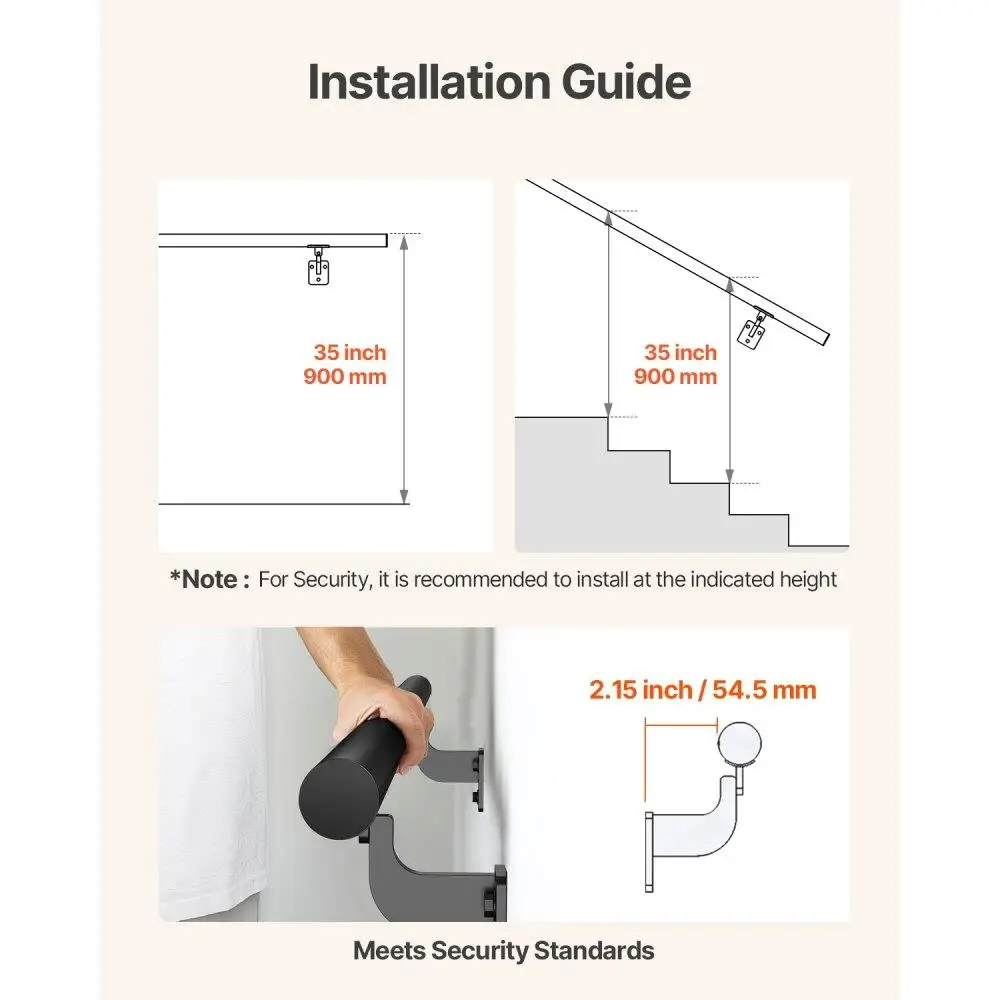 Installation Guide

35 inch
900 mm

35 inch
900 mm

*Note : For Security, it is recommended to install at the indicated height

2.15 inch / 54.5 mm

Meets Security Standards