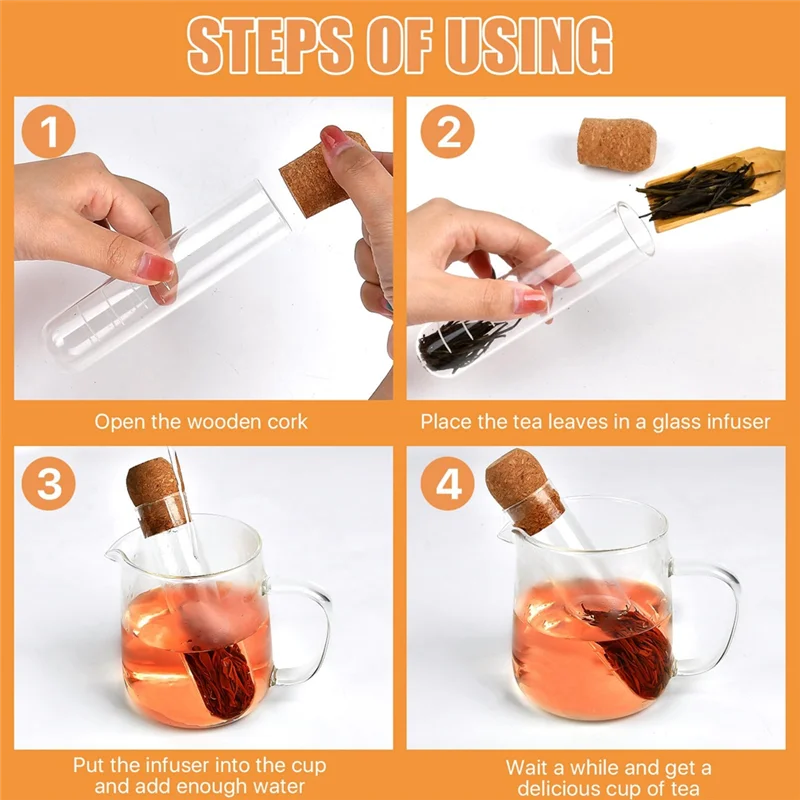 STEPS OF USING

1

Open the wooden cork

2

Place the tea leaves in a glass infuser

3

Put the infuser into the cup and add enough water

4

Wait a while and get a delicious cup of tea