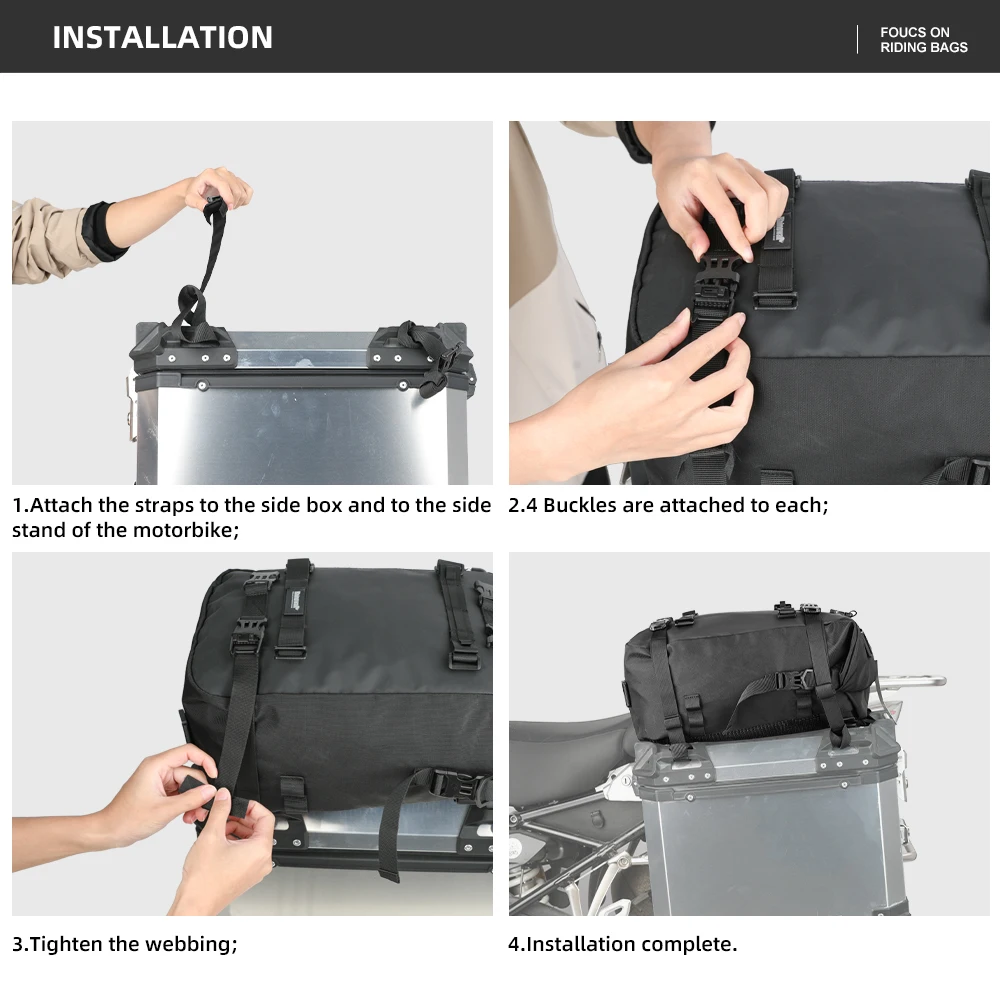 INSTALLATION

FOUCS ON
RIDING BAGS

1.Attach the straps to the side box and to the side stand of the motorbike;

2.4 Buckles are attached to each;

3.Tighten the webbing;

4.Installation complete.