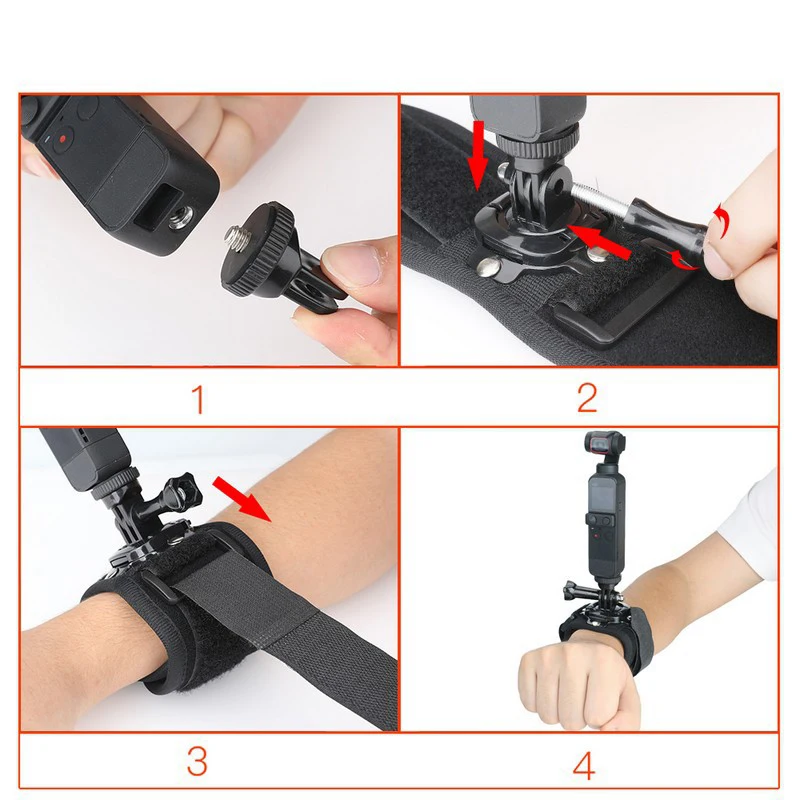 1

2

3

4