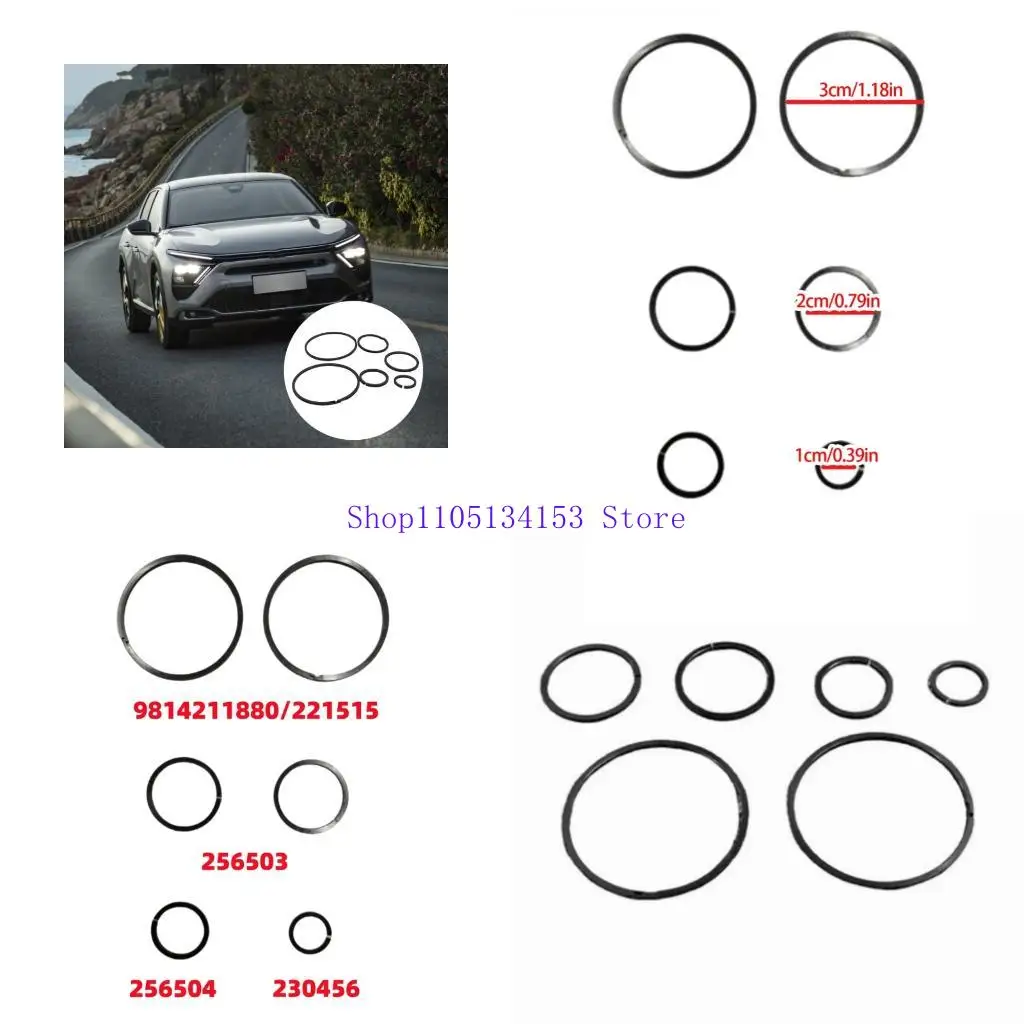 3cm/1.18in

2cm/0.79in

1cm/0.39in

Shop1105134153 Store

9814211880/221515

256503

256504 230456