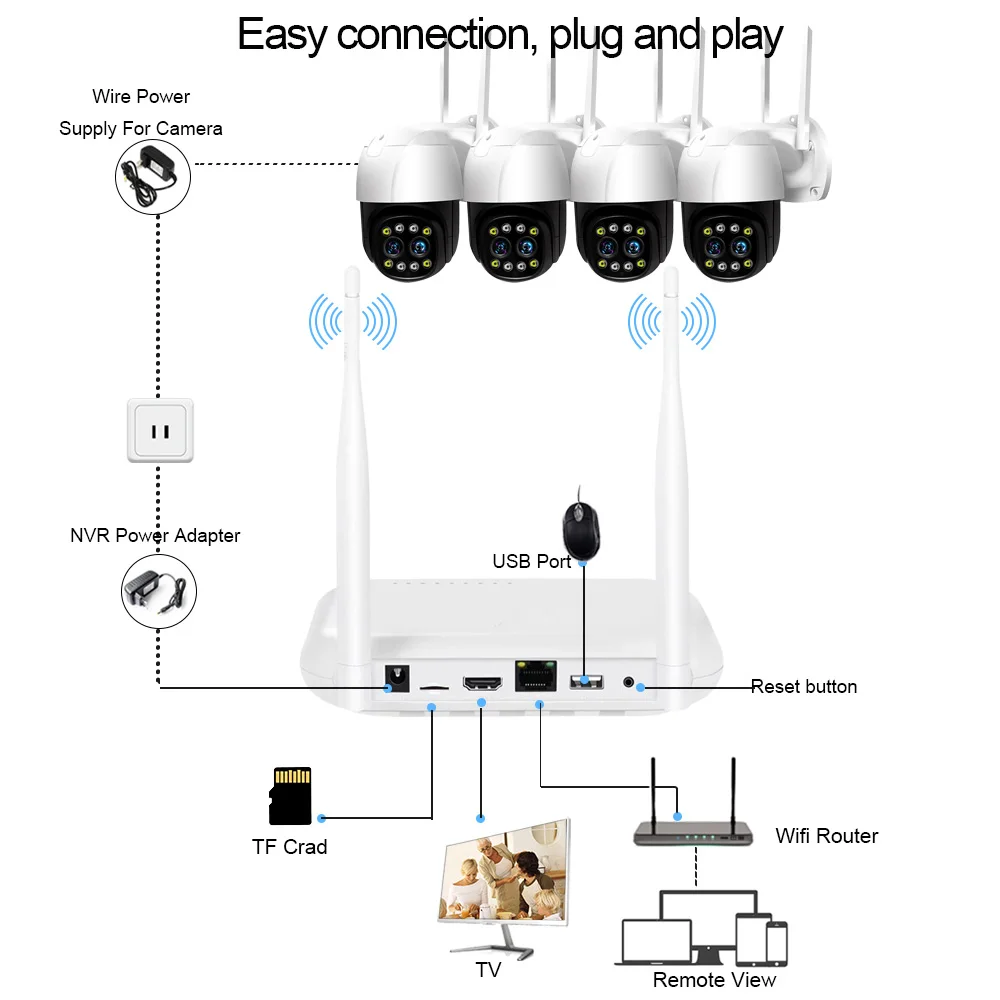 Easy connection, plug and play

Wire Power Supply For Camera

NVR Power Adapter

USB Port

Reset button

TF Crad

TV

Wifi Router

Remote View