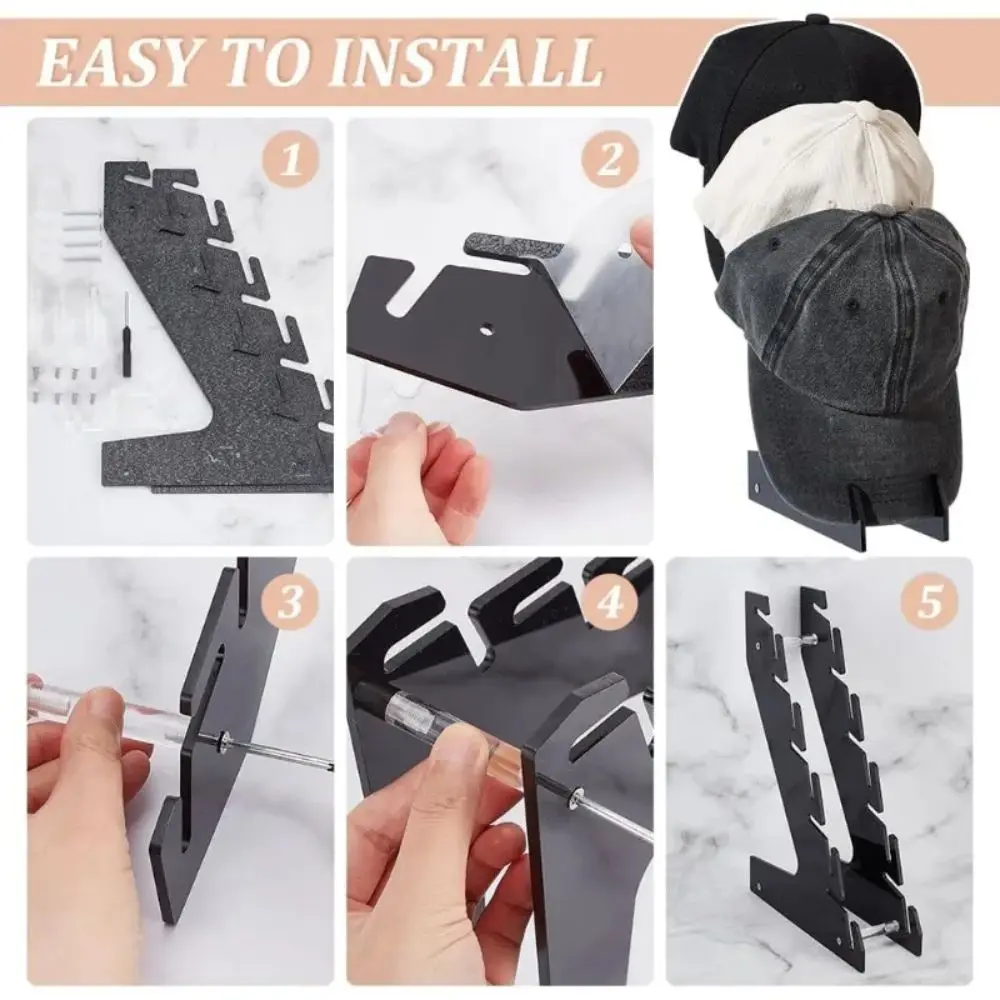 EASY TO INSTALL

1

2

3

4

5