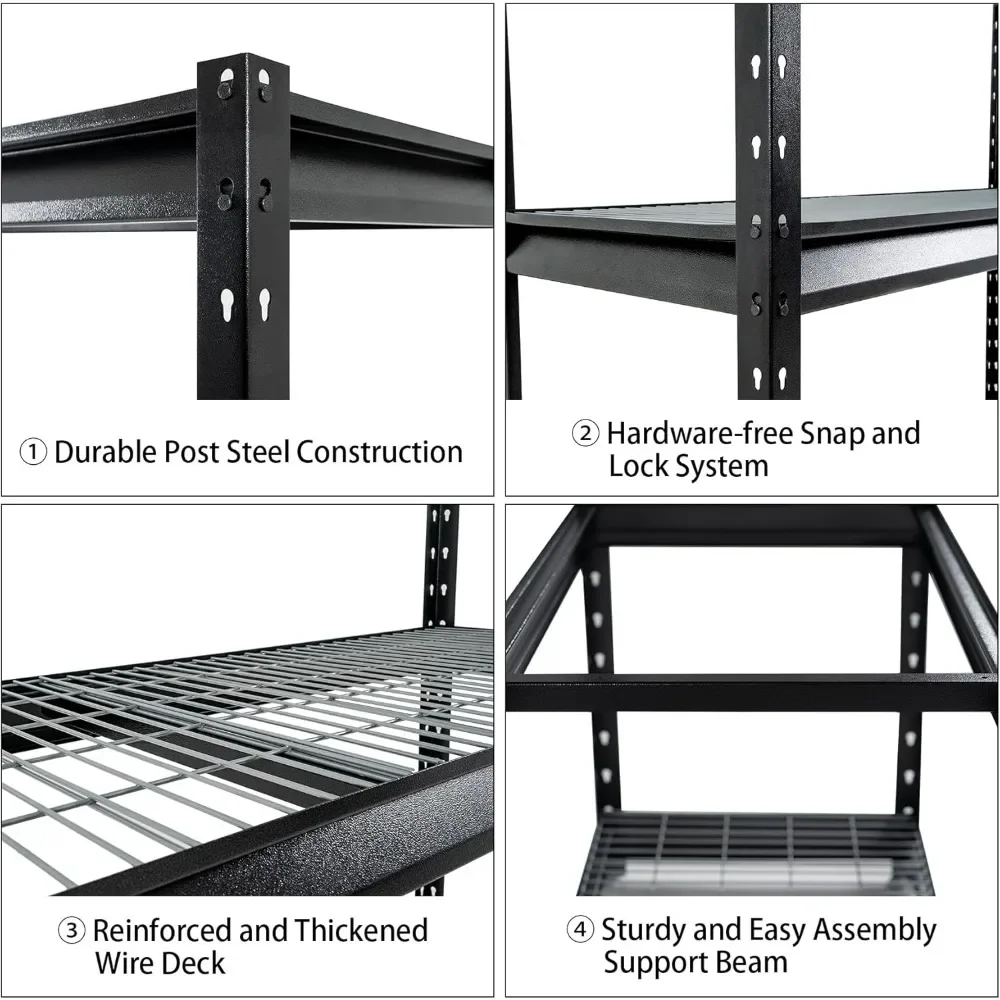 ① Durable Post Steel Construction

② Hardware-free Snap and Lock System

③ Reinforced and Thickened Wire Deck

④ Sturdy and Easy Assembly Support Beam