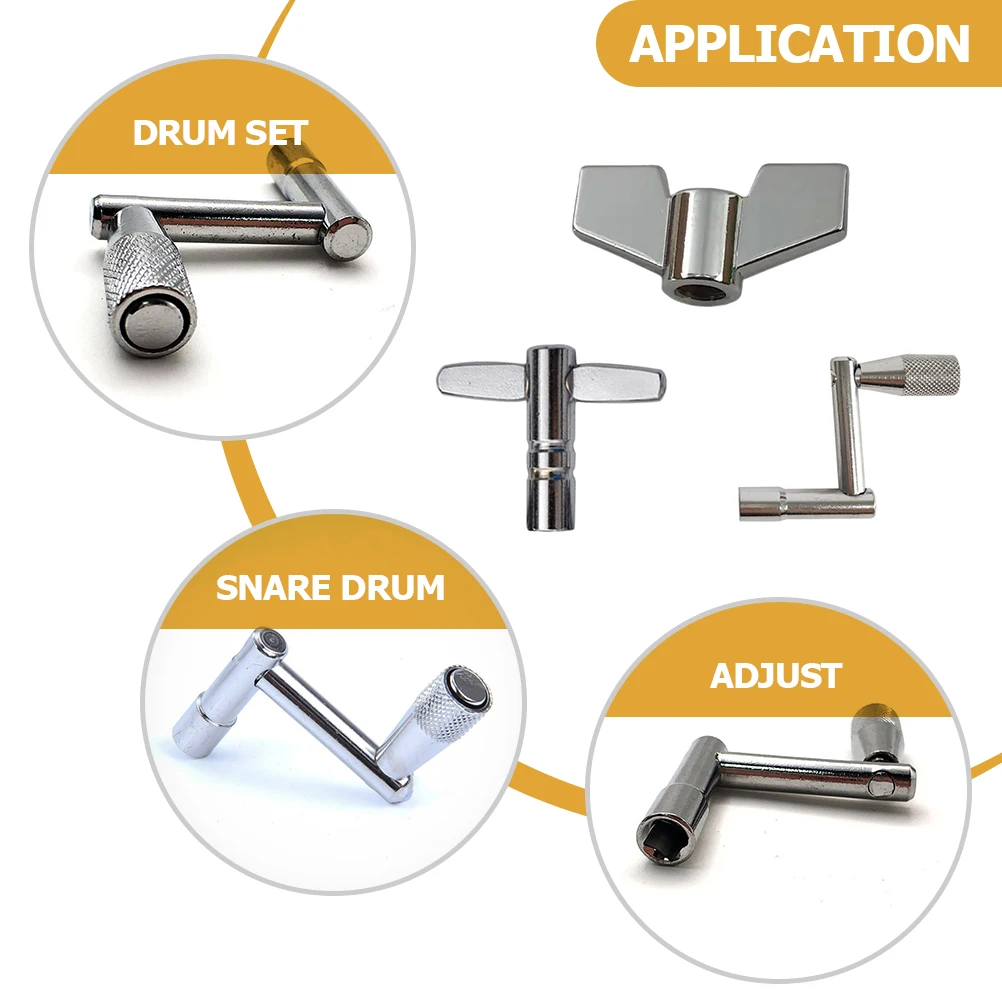 APPLICATION

DRUM SET

SNARE DRUM

ADJUST