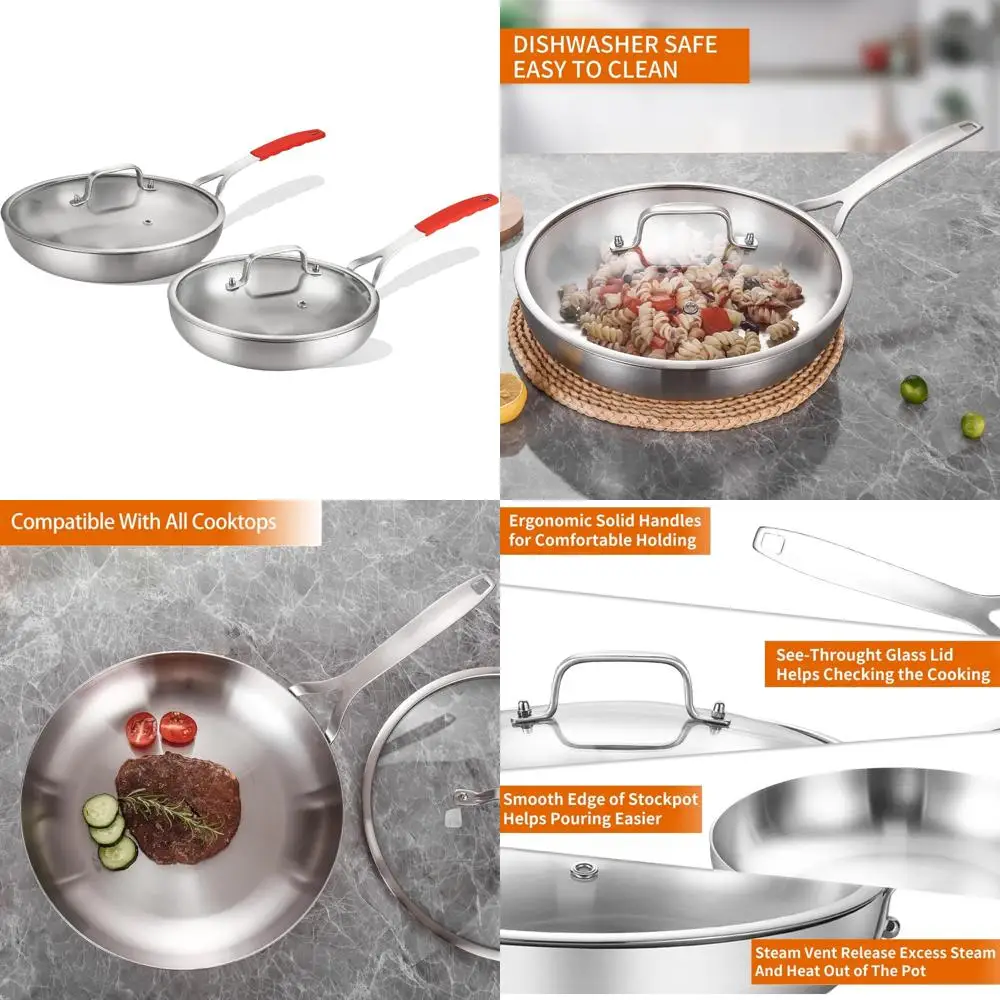 DISHWASHER SAFE
EASY TO CLEAN

Compatible With All Cooktops

Ergonomic Solid Handles for Comfortable Holding

See-Throught Glass Lid Helps Checking the Cooking

Smooth Edge of Stockpot Helps Pouring Easier

Steam Vent Release Excess Steam And Heat Out of The Pot