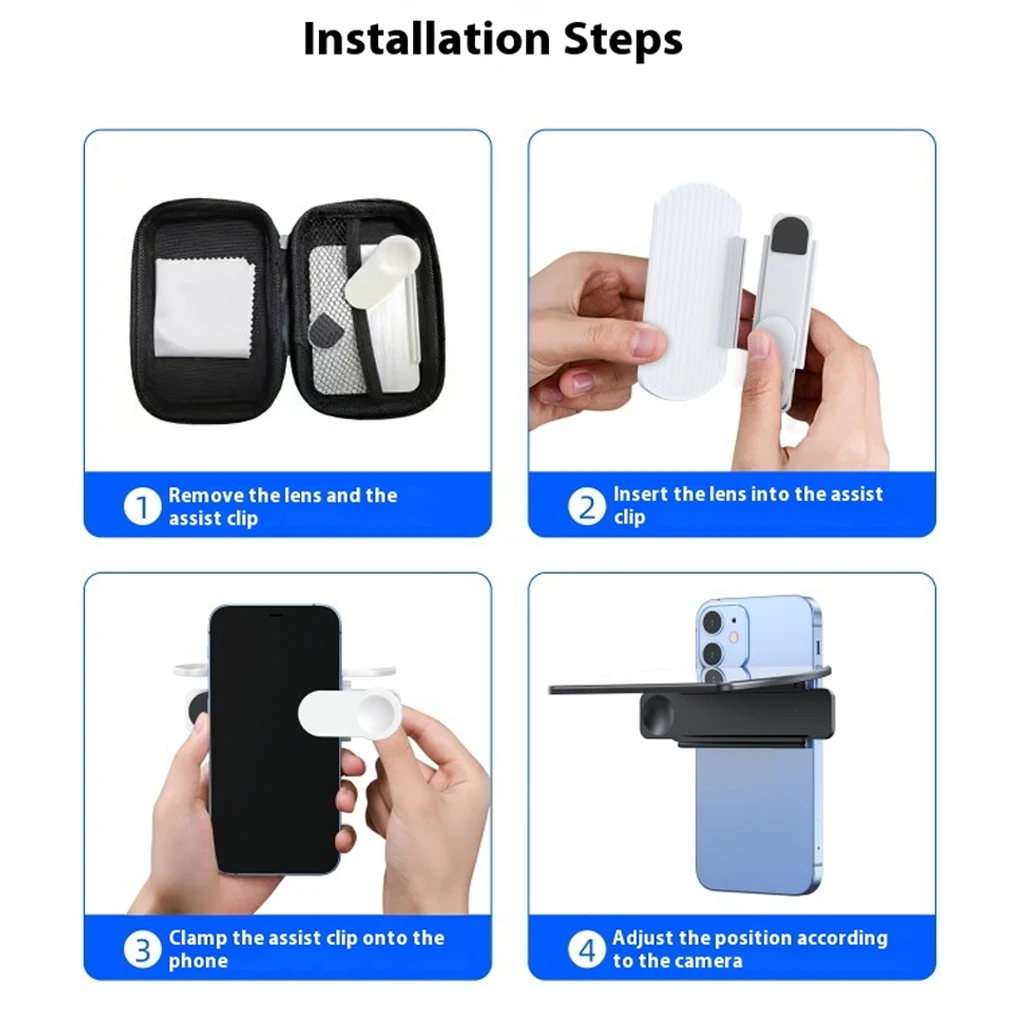 Installation Steps

1 Remove the lens and the assist clip

2 Insert the lens into the assist clip

3 Clamp the assist clip onto the phone

4 Adjust the position according to the camera