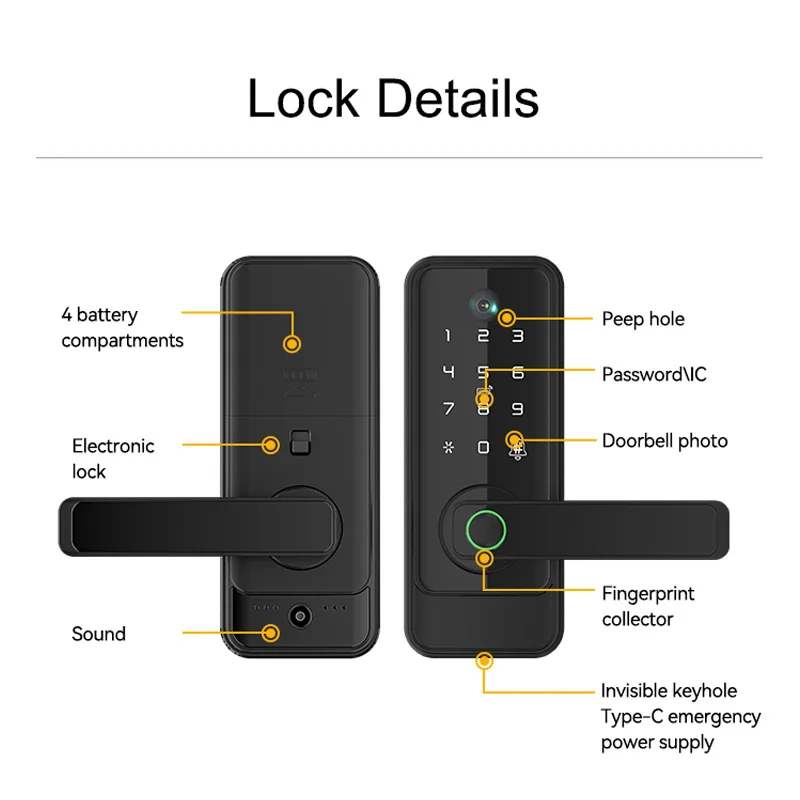 Lock Details

4 battery compartments

Electronic lock

Sound

1 2 3
4 5 6
7 8 9
* 0 #

Peep hole

Password\IC

Doorbell photo

Fingerprint collector

Invisible keyhole
Type-C emergency power supply