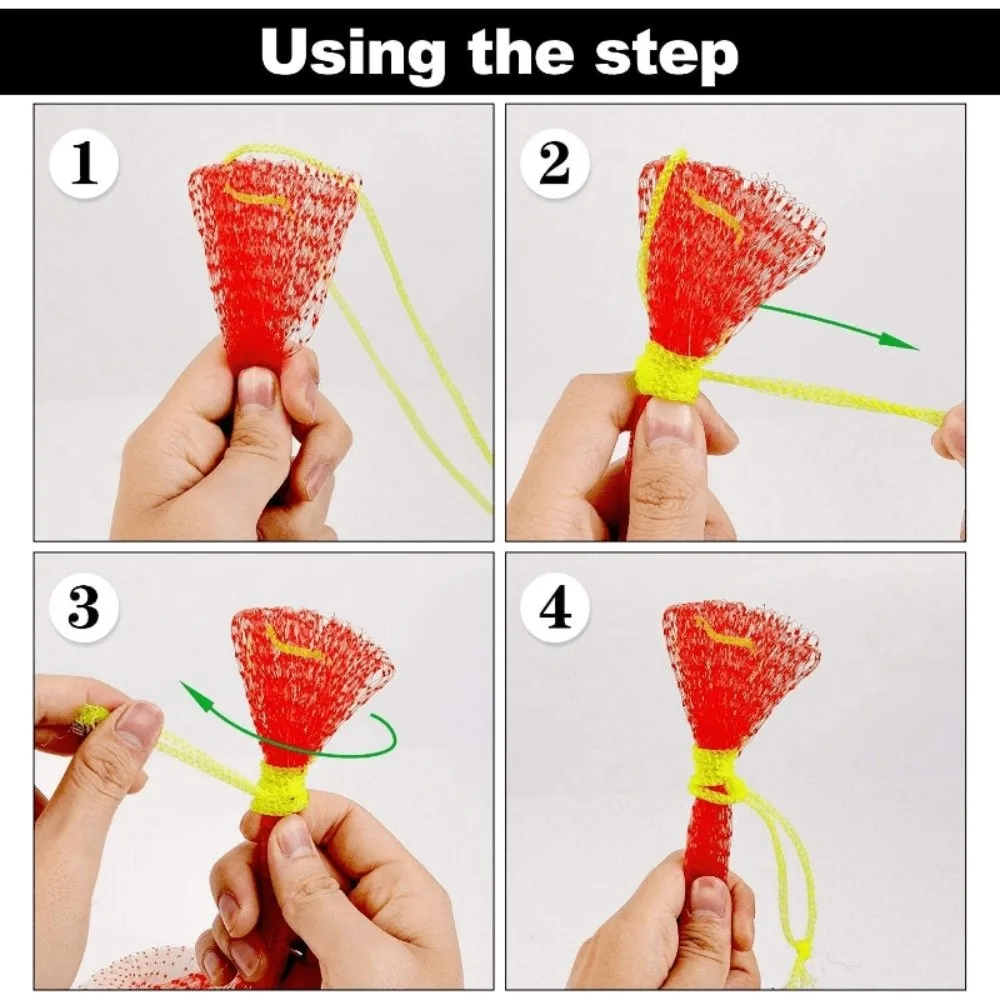 Using the step

1

2

3

4