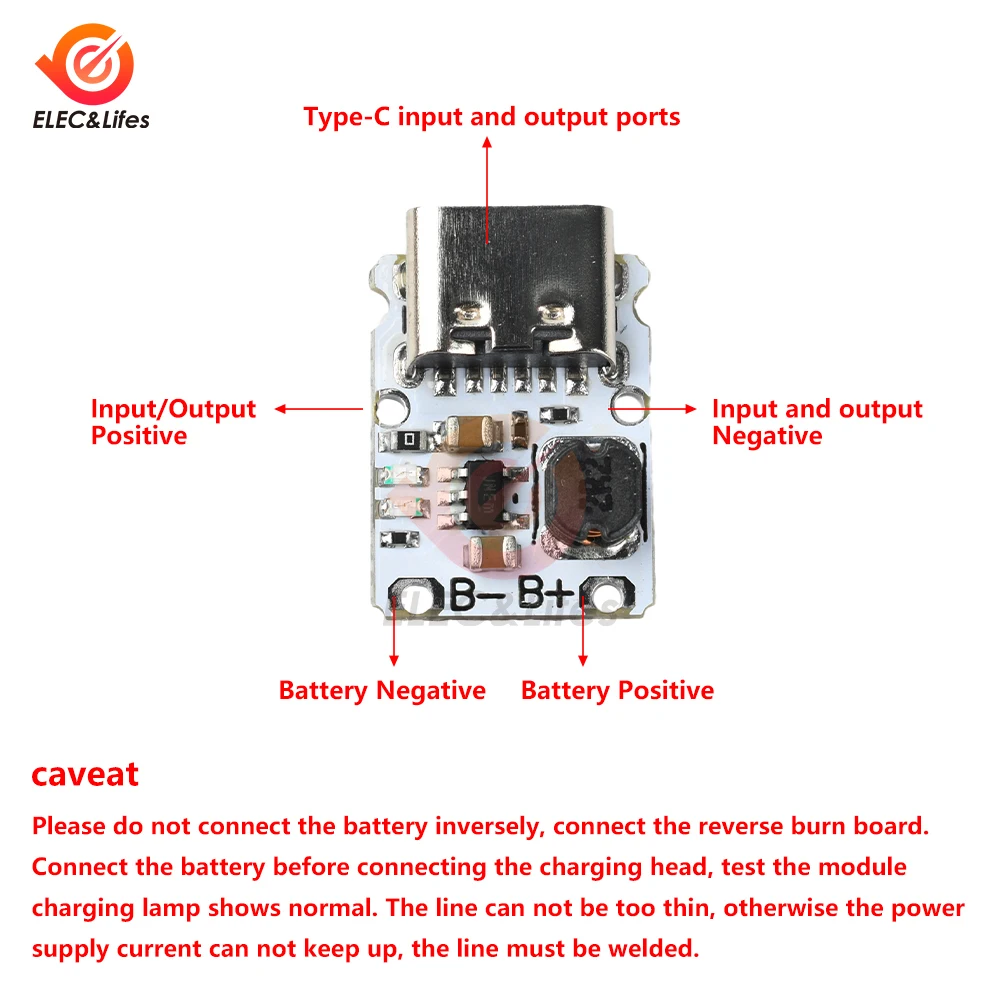 ELEC&Lifes

Type-C input and output ports

Input/Output Positive

Input and output Negative

2R2

B- B+

ELEC&Lifes

Battery Negative

Battery Positive

caveat

Please do not connect the battery inversely, connect the reverse burn board. Connect the battery before connecting the charging head, test the module charging lamp shows normal. The line can not be too thin, otherwise the power supply current can not keep up, the line must be welded.