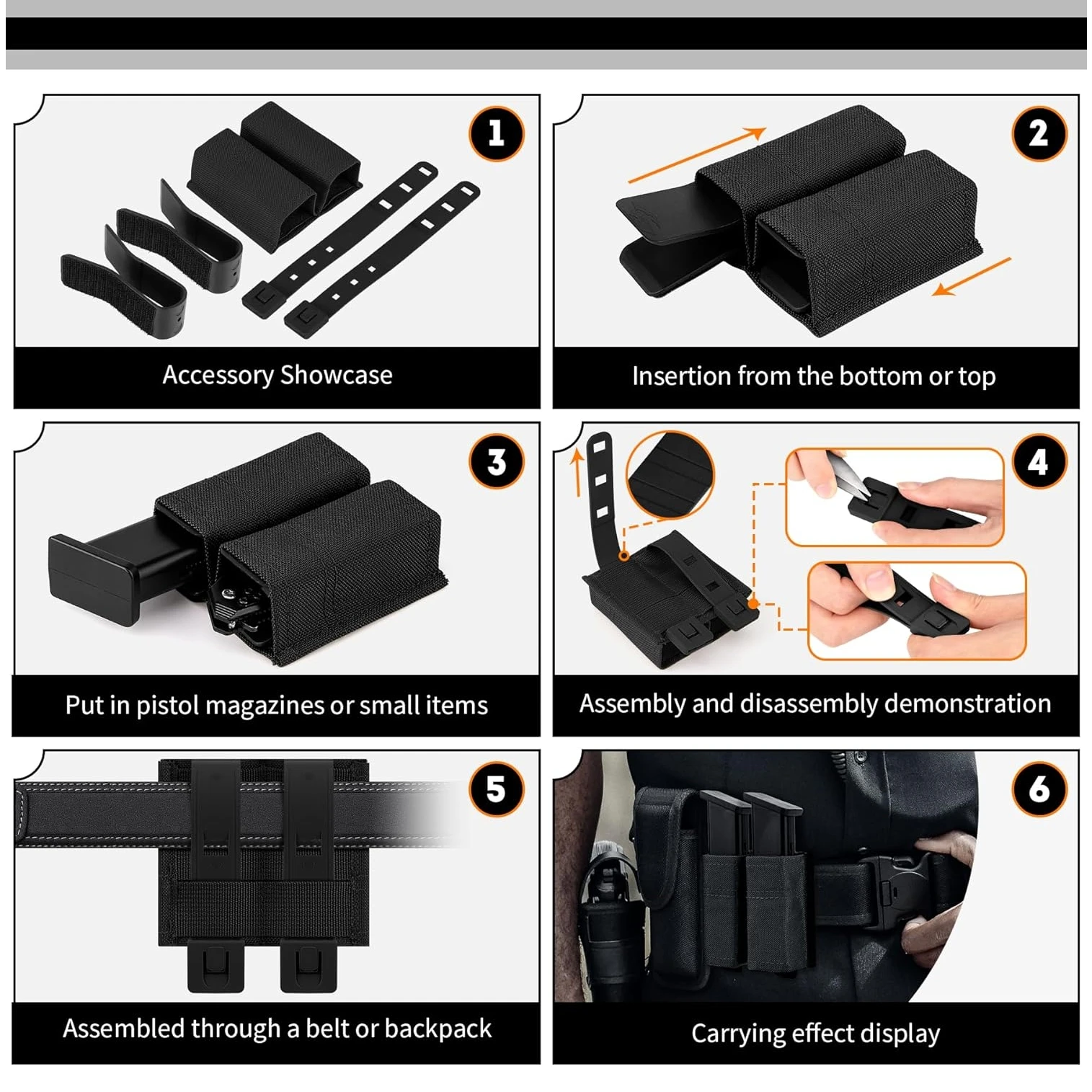 1

Accessory Showcase

2

Insertion from the bottom or top

3

Put in pistol magazines or small items

4

Assembly and disassembly demonstration

5

Assembled through a belt or backpack

6

Carrying effect display