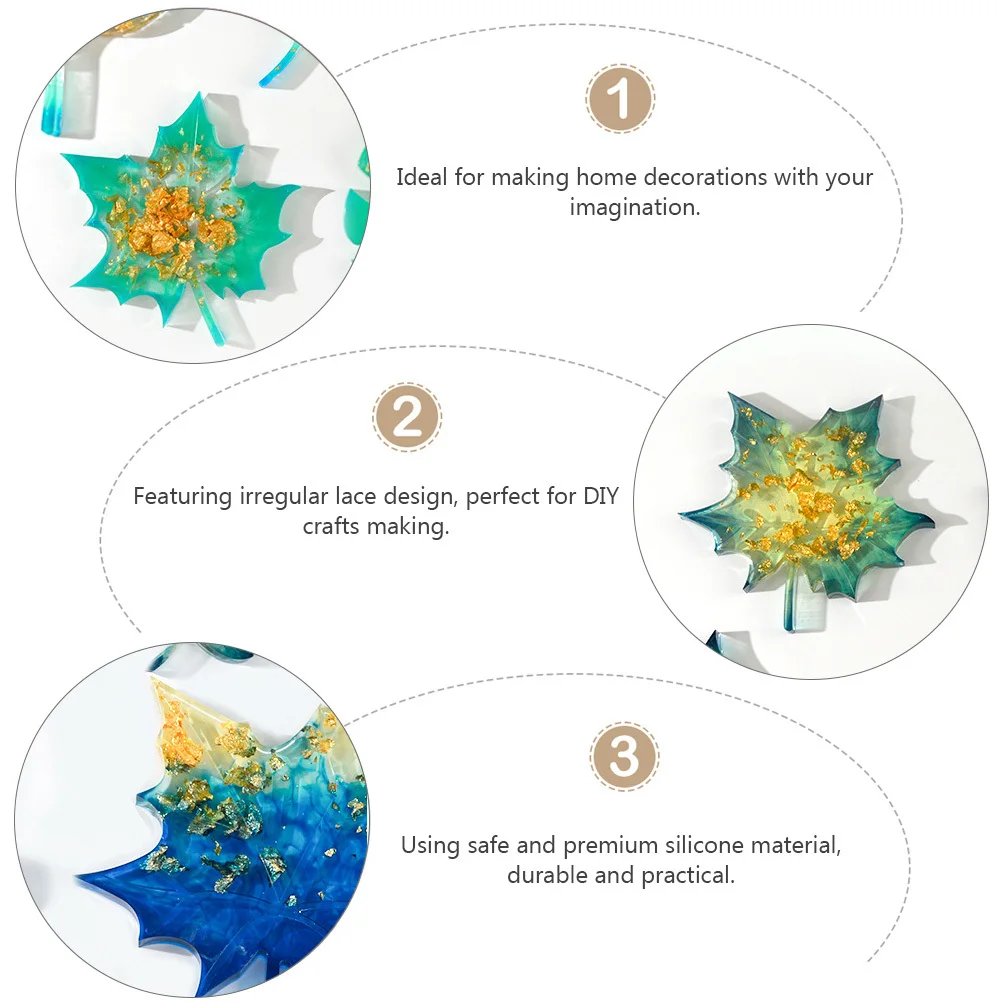 1

Ideal for making home decorations with your imagination.

2

Featuring irregular lace design, perfect for DIY crafts making.

3

Using safe and premium silicone material, durable and practical.