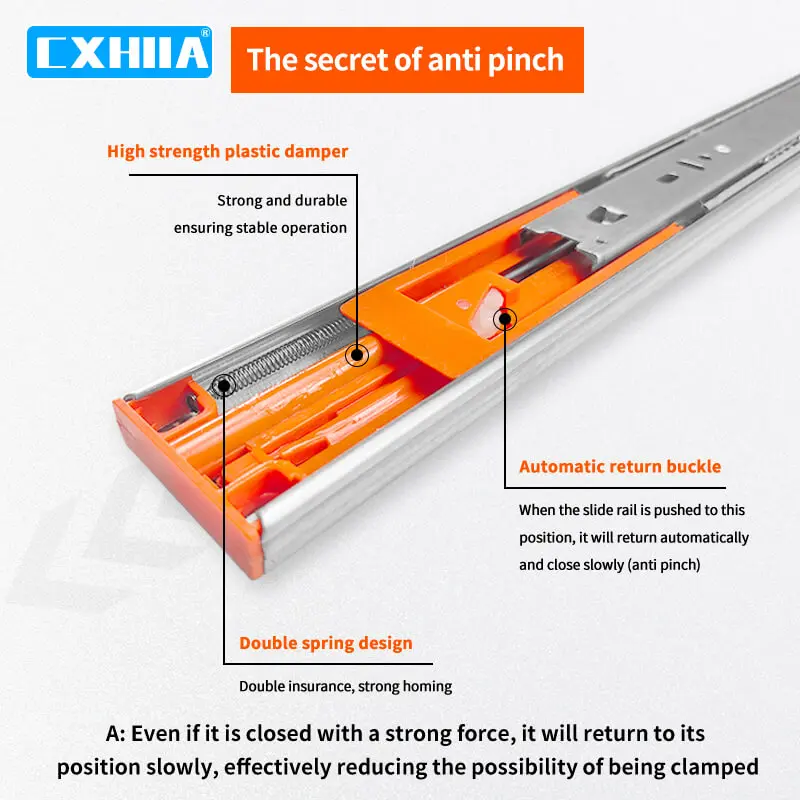 CXHIIA®

The secret of anti pinch

High strength plastic damper

Strong and durable ensuring stable operation

Automatic return buckle

When the slide rail is pushed to this position, it will return automatically and close slowly (anti pinch)

Double spring design

Double insurance, strong homing

A: Even if it is closed with a strong force, it will return to its position slowly, effectively reducing the possibility of being clamped