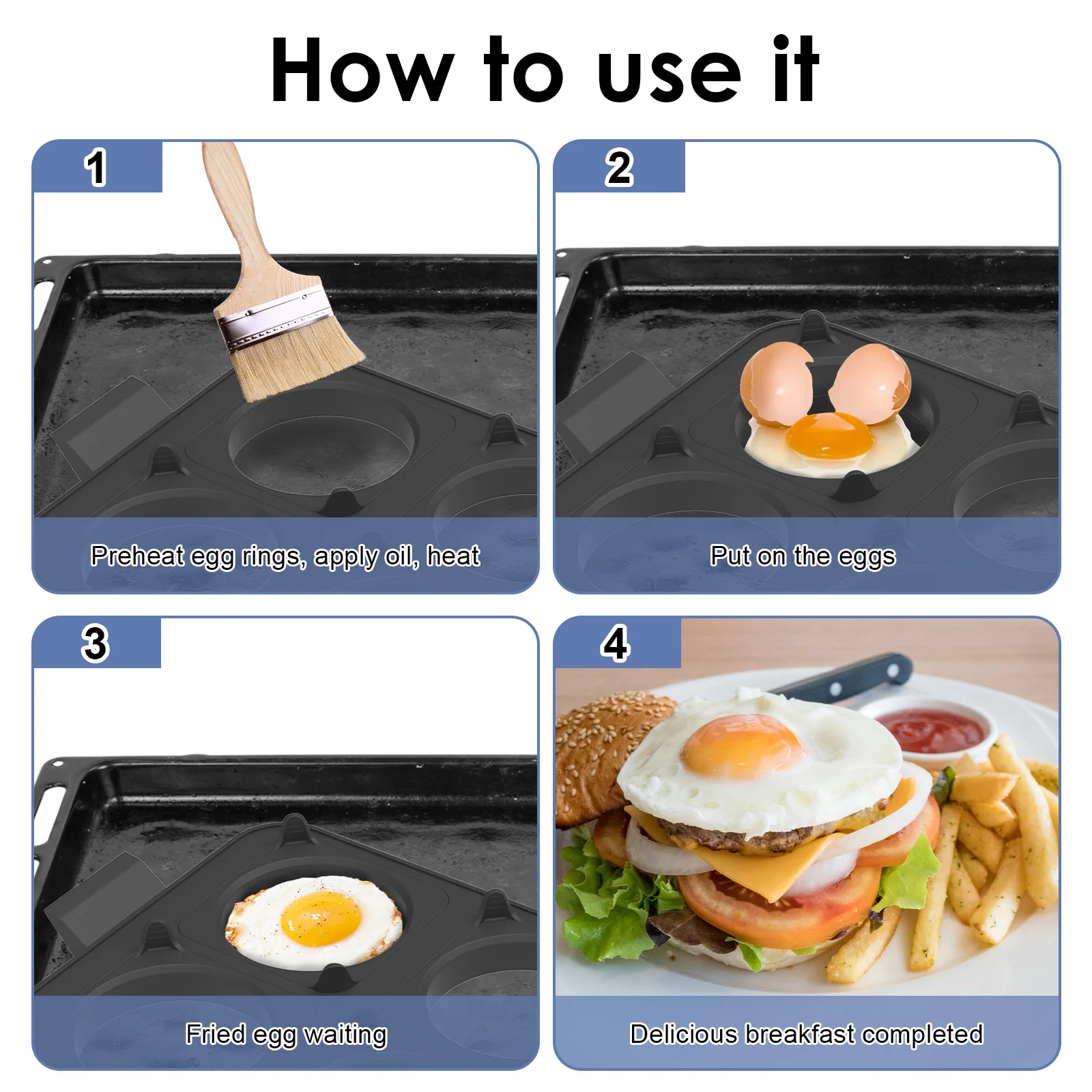 How to use it

1

Preheat egg rings, apply oil, heat

2

Put on the eggs

3

Fried egg waiting

4

Delicious breakfast completed