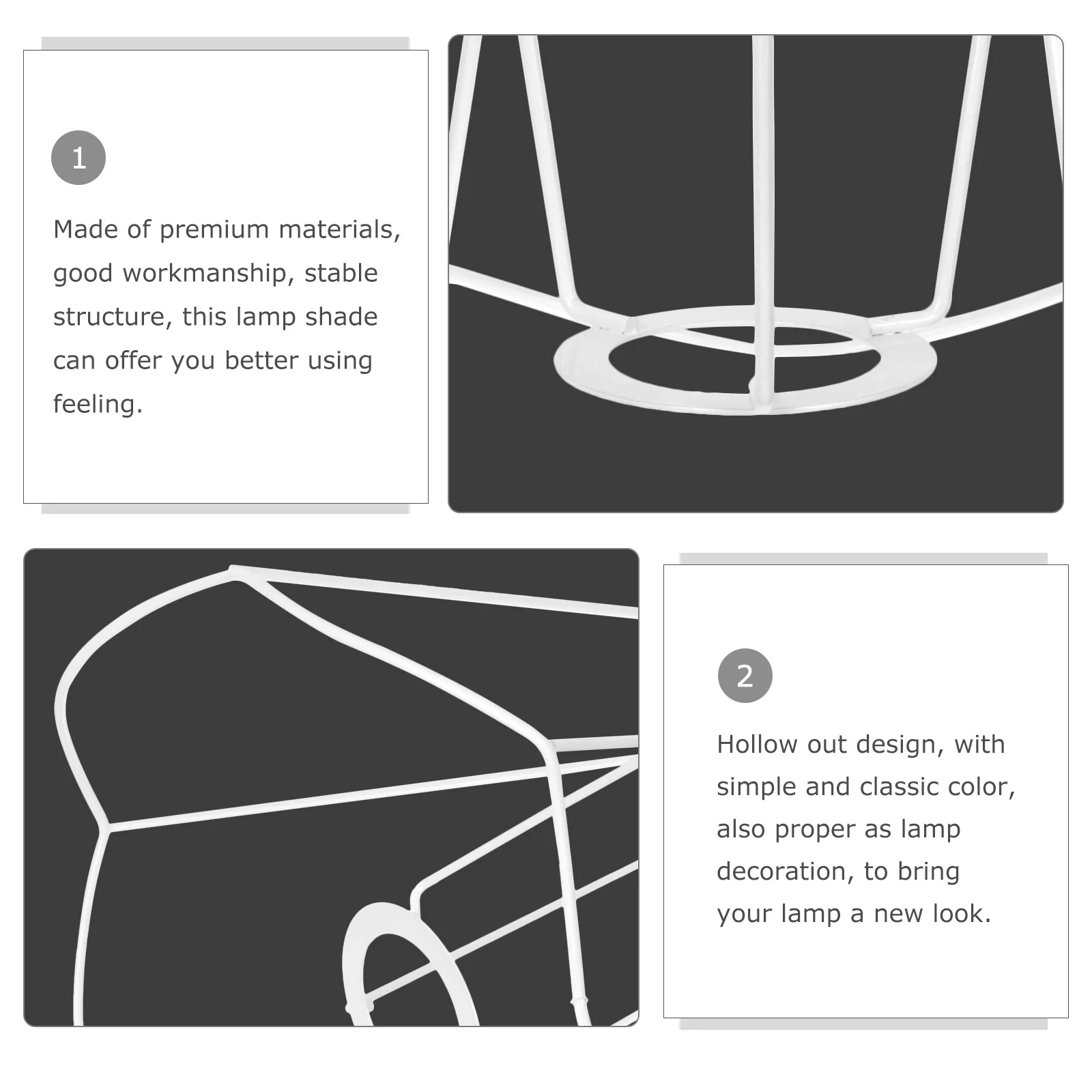 1

Made of premium materials, good workmanship, stable structure, this lamp shade can offer you better using feeling.

2

Hollow out design, with simple and classic color, also proper as lamp decoration, to bring your lamp a new look.