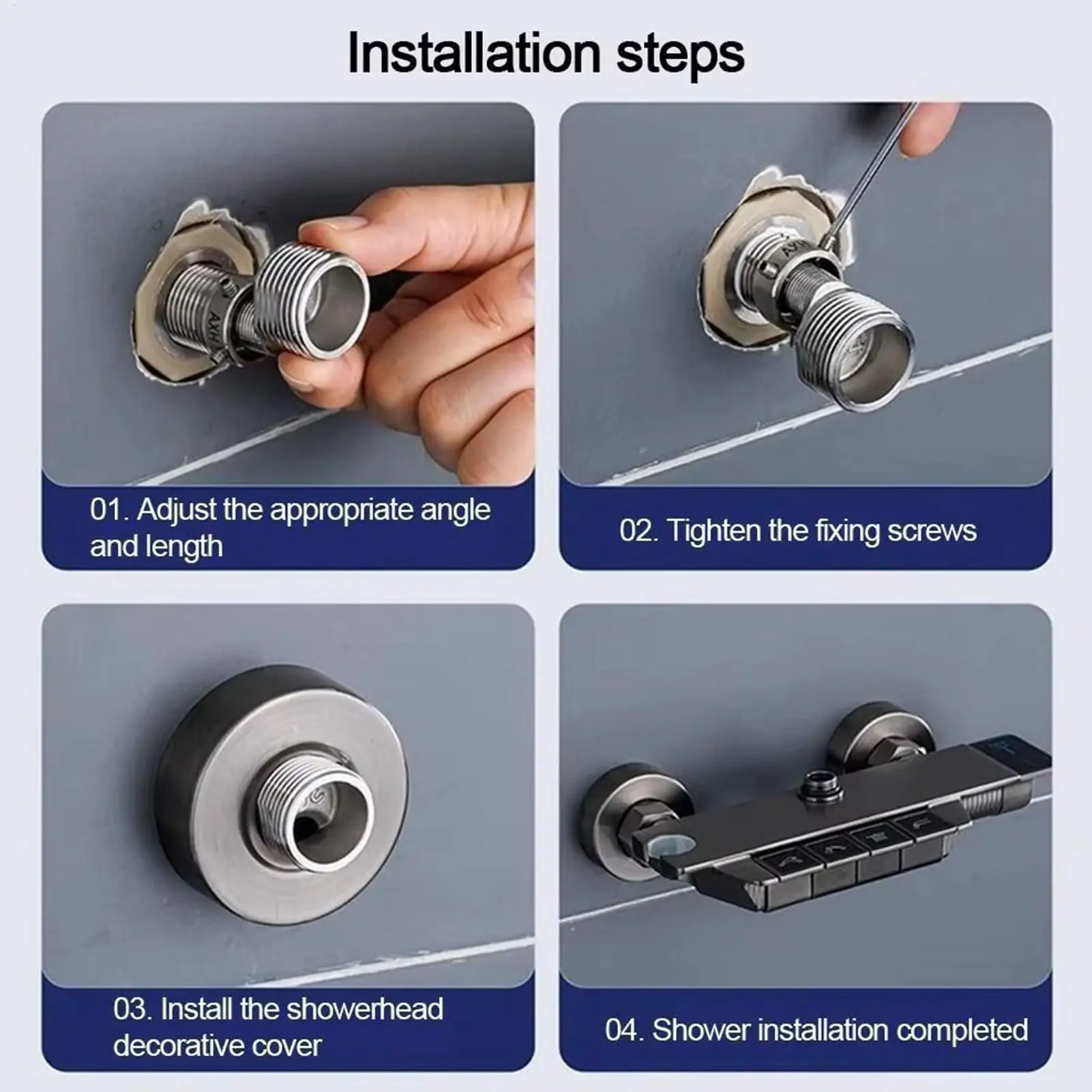 Installation steps

AXH

01. Adjust the appropriate angle and length

AXH

02. Tighten the fixing screws

03. Install the showerhead decorative cover

04. Shower installation completed