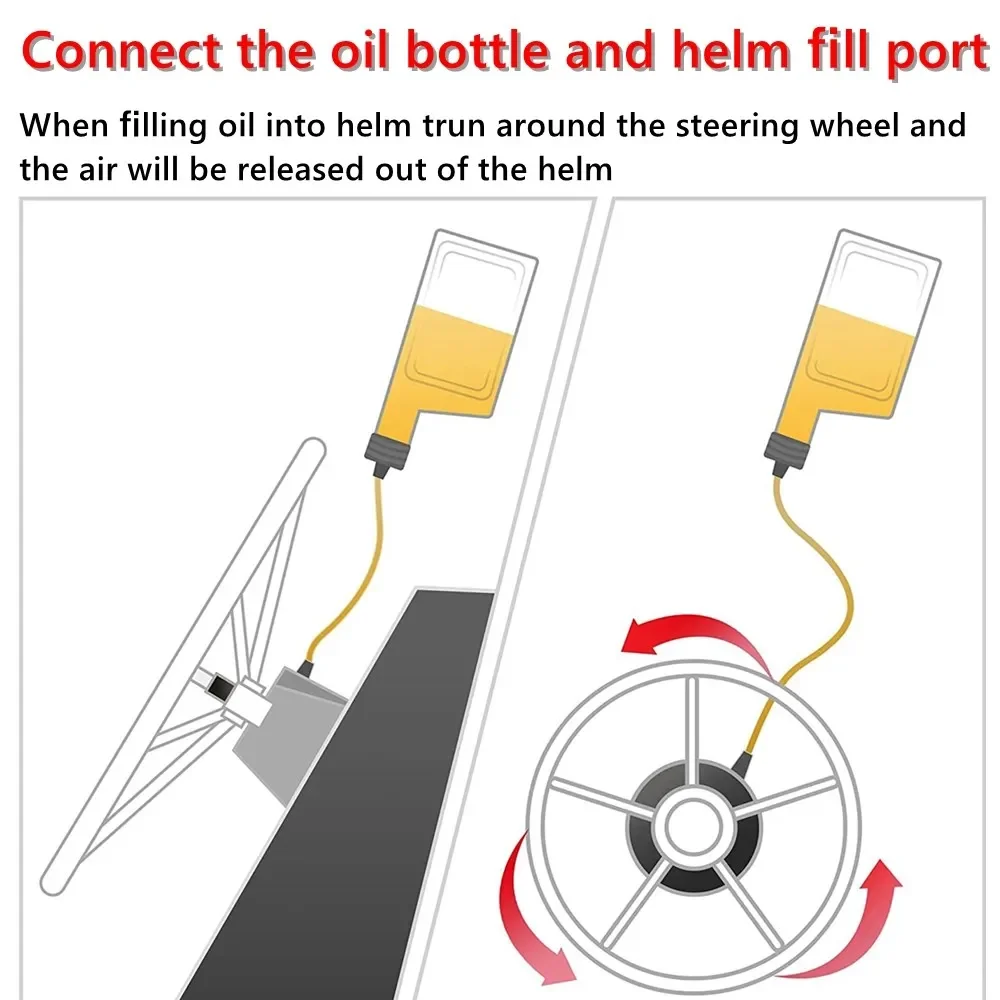 Connect the oil bottle and helm fill port

When filling oil into helm trun around the steering wheel and the air will be released out of the helm